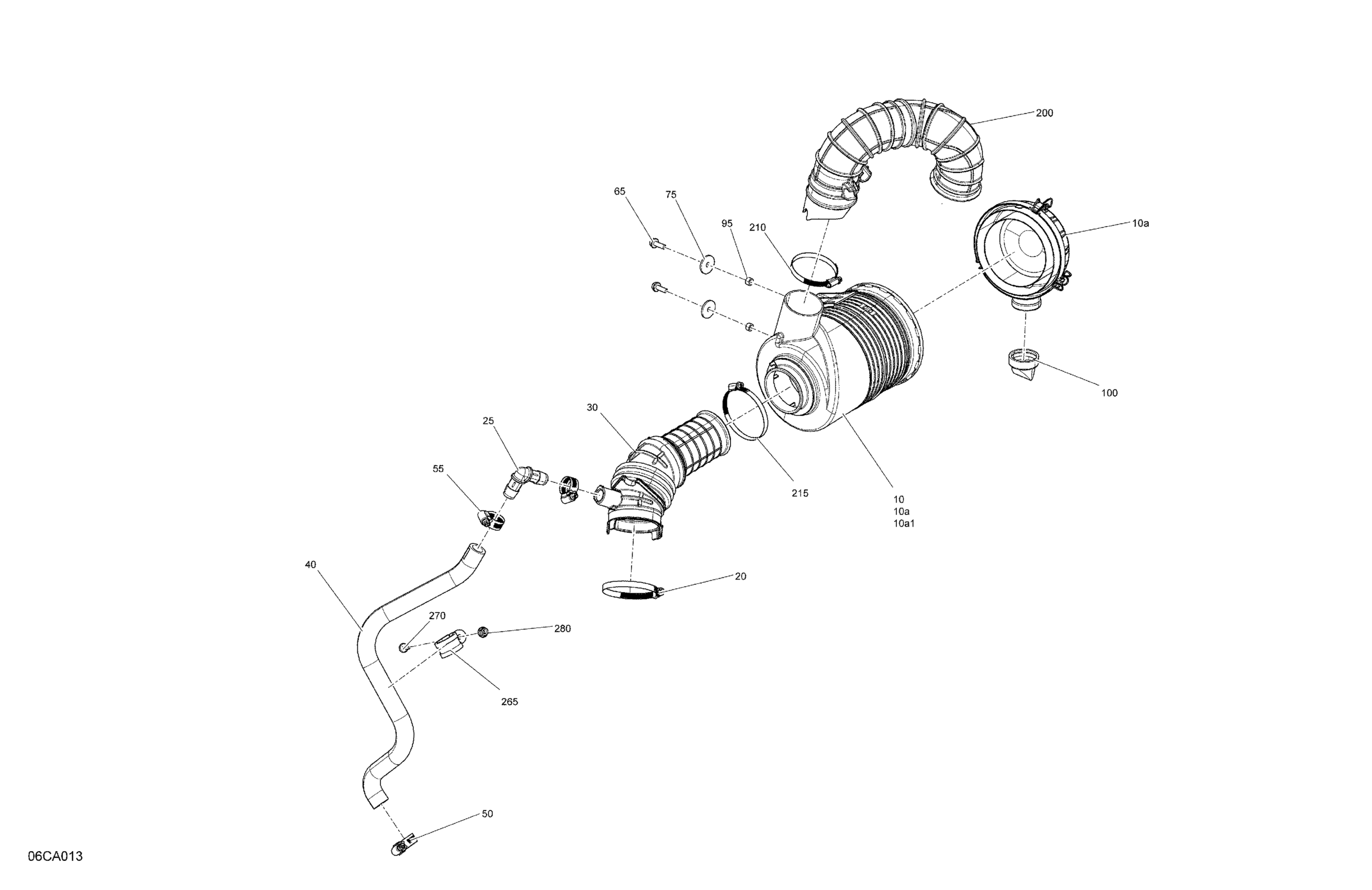 200

65
75
95
210
10a

100

30
25
55

215
10
10a
10a1

40
20
270
280
265

50
06CA013