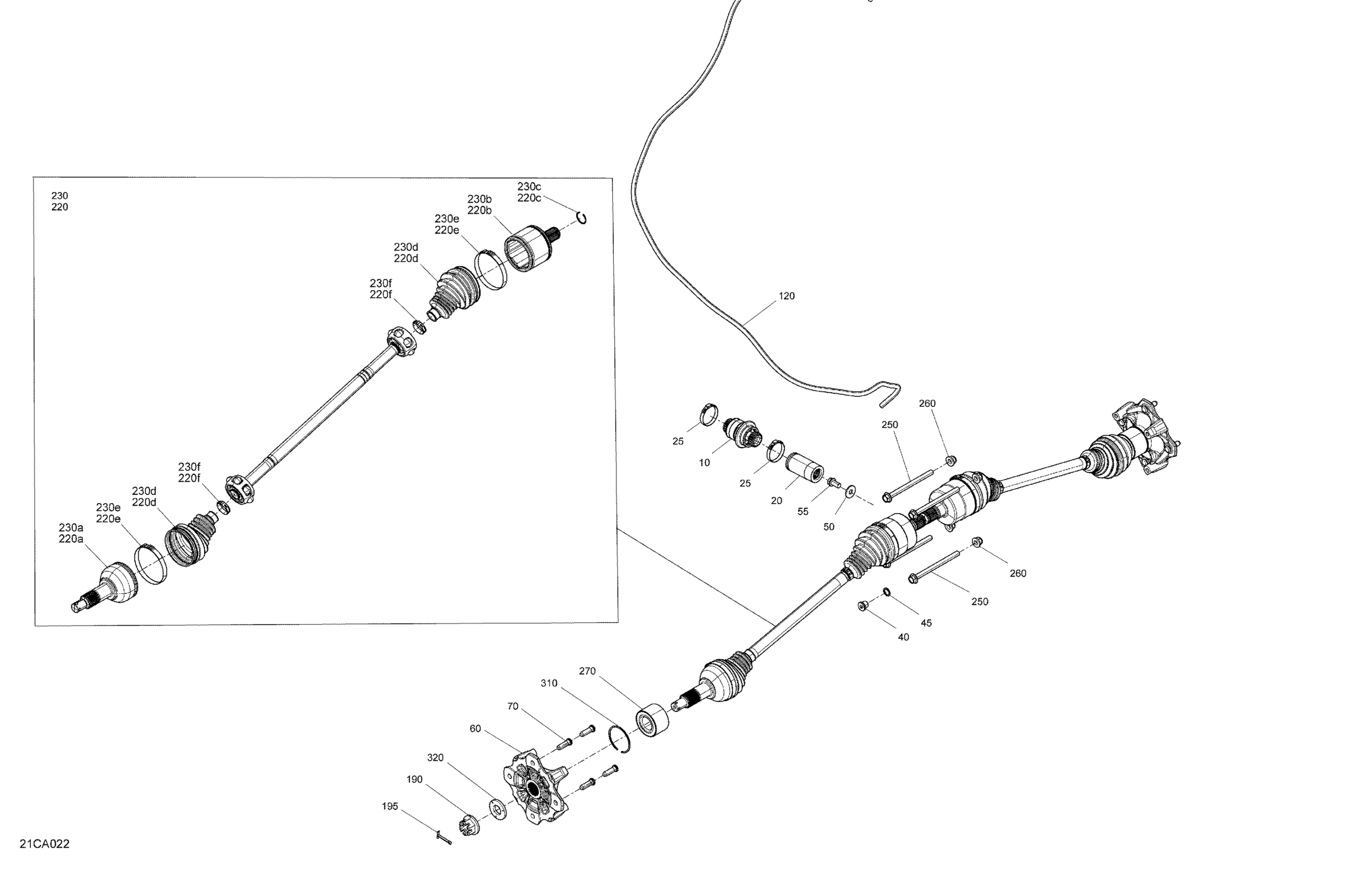 230
220

230c
220c

230b
220b

230e
220e

230d
220d

230f
220f

230f
220f

230d
220d

230e
220e

230a
220a

120

260

250

25

10

25

20

55

50

260

250

45

40

270

310

70

60

320

190

195

21CA022