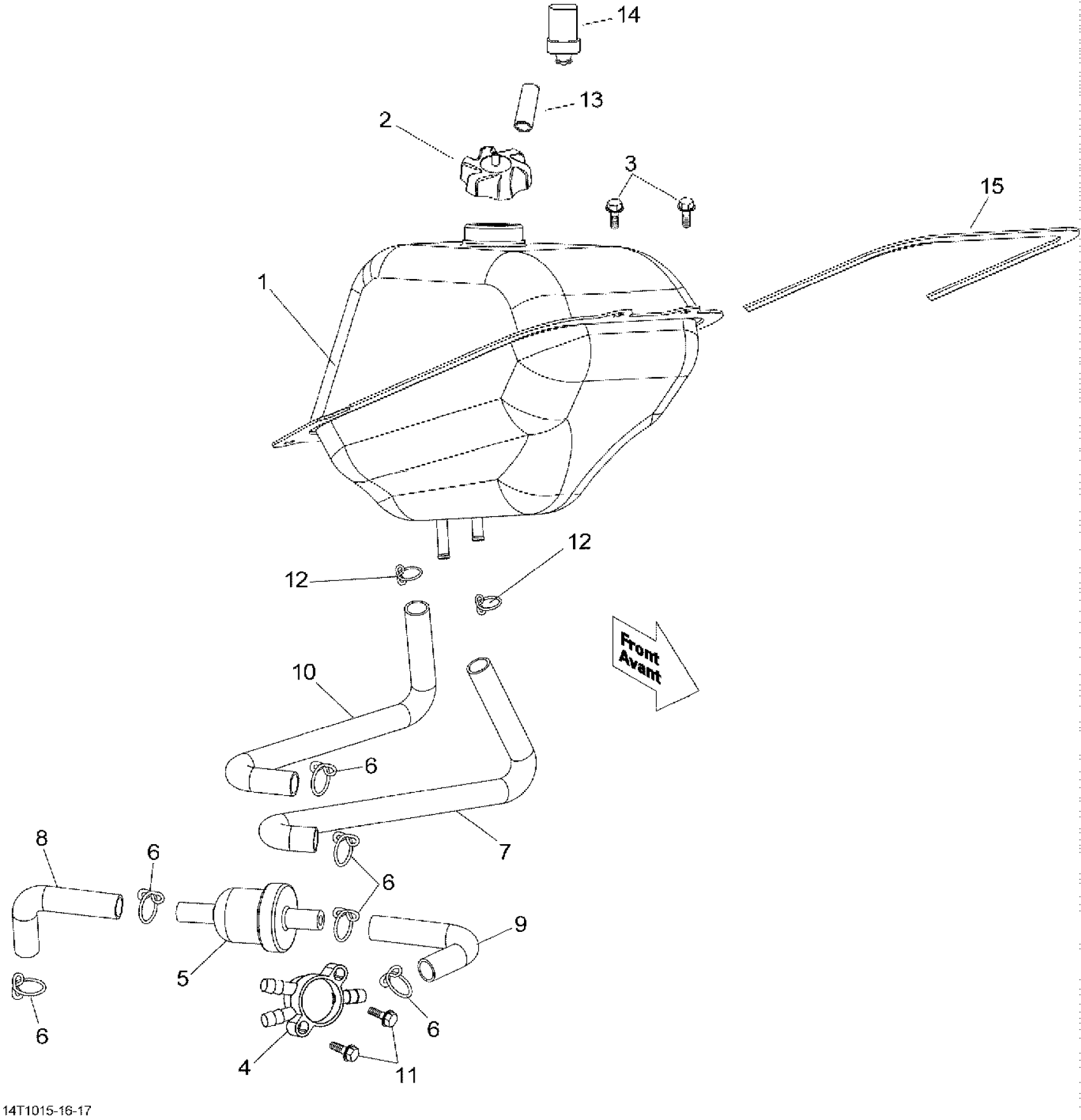 14
13
2
3
15
1
12
12
Front
Avant
10
6
7
8
6
6
9
5
6
6
4
11
14T1015-16-17