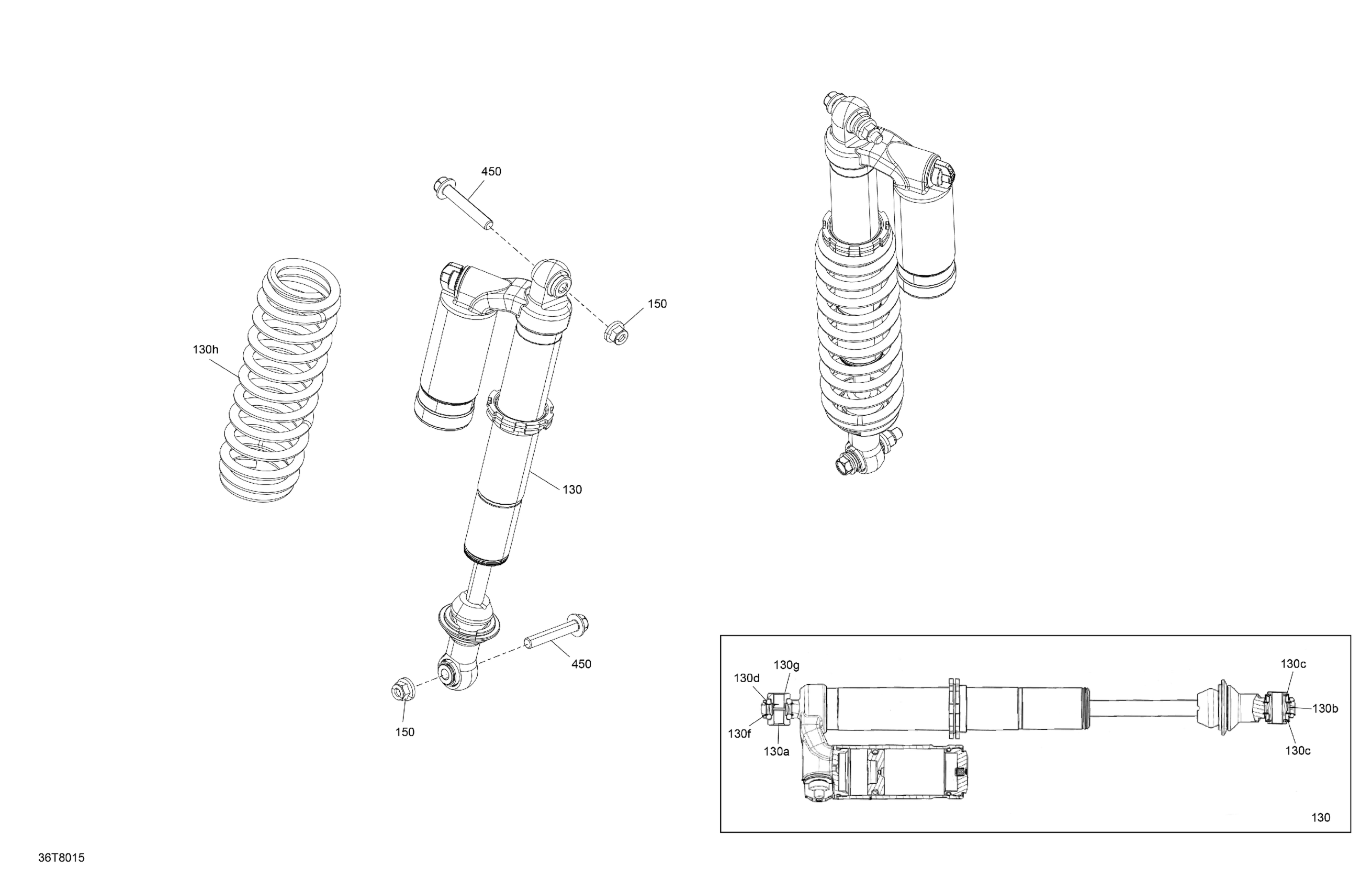 450

150

130h

130

450

150

130d
130g
130f
130a
130c
130b
130c
130

36T8015