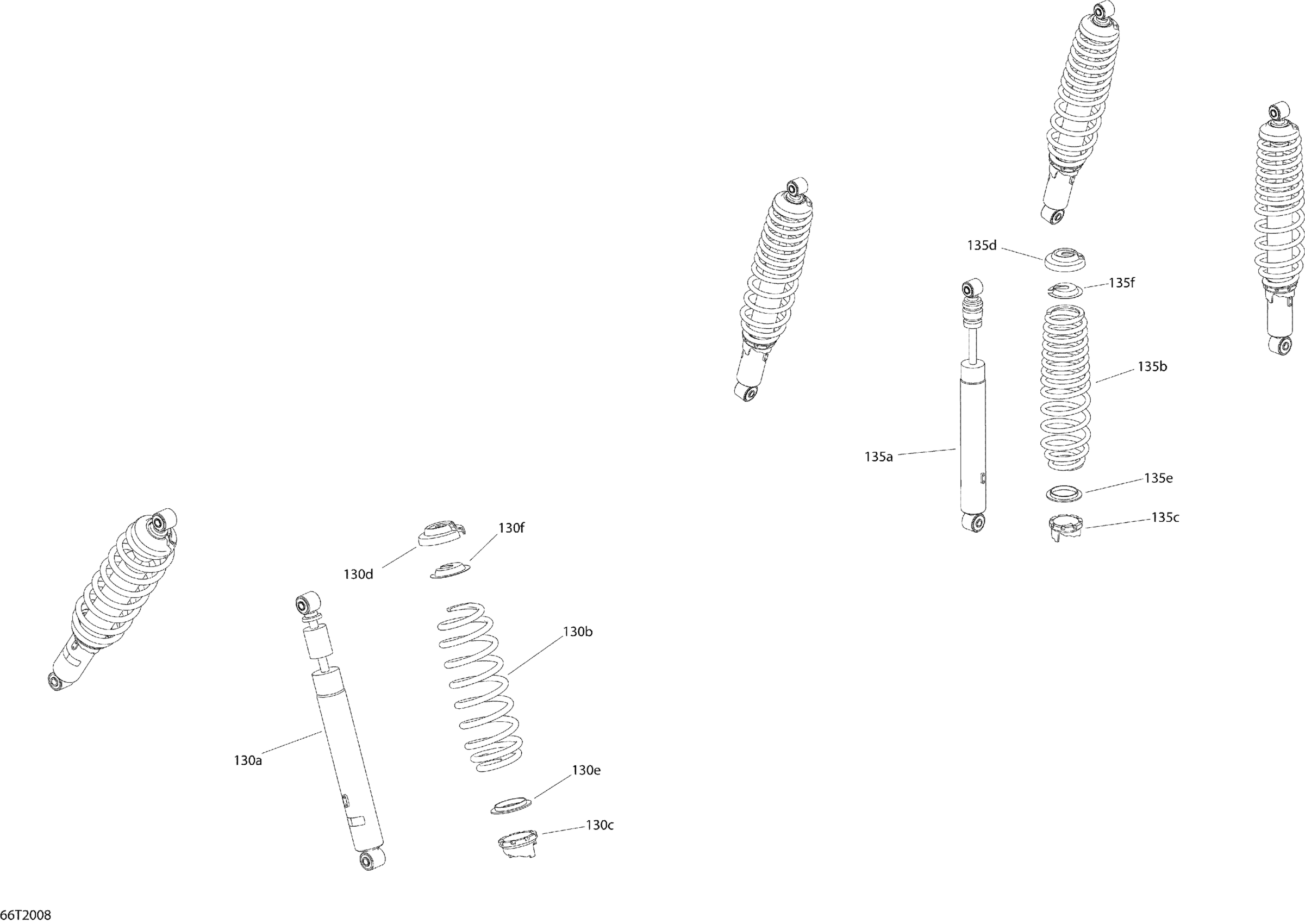 135d

135f

135b

135a

135e

135c

130f

130d

130b

130a

130e

130c

66T2008