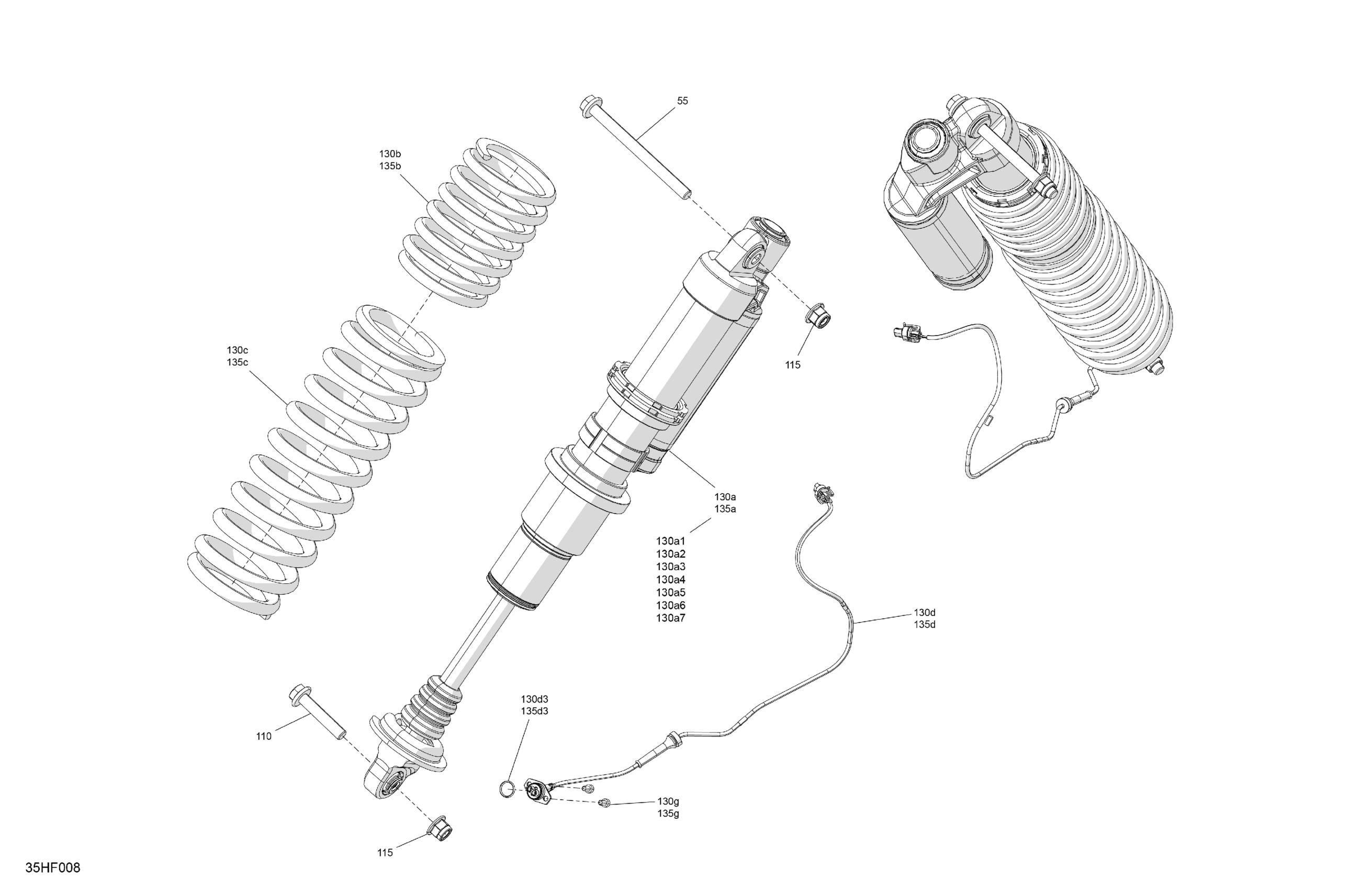 55

130b
135b

130c
135c

115

130a
135a

130a1
130a2
130a3
130a4
130a5
130a6
130a7

130d
135d

130d3
135d3

110

130g
135g

115

35HF008