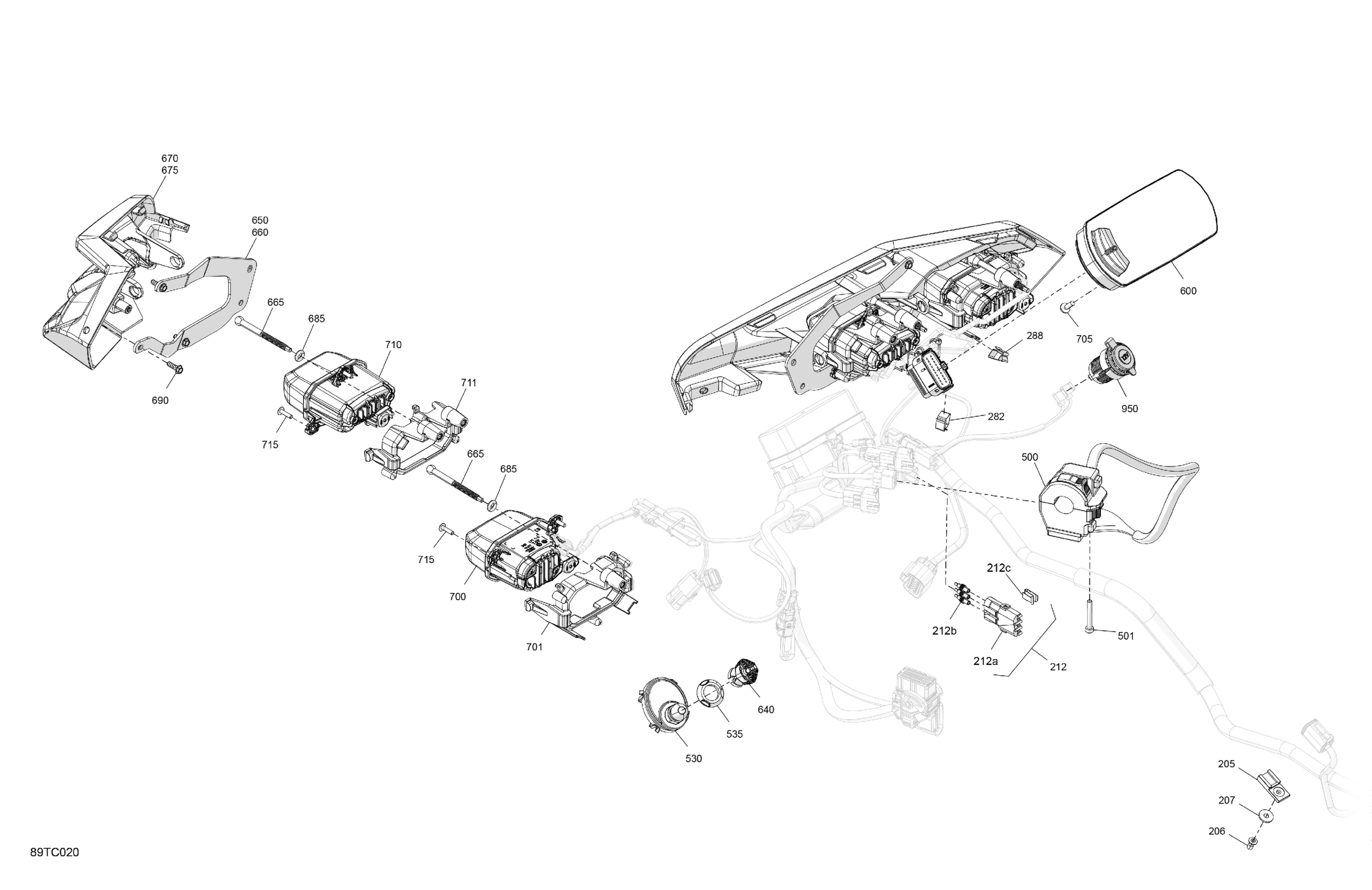 670
675
650
660
665
685
710
711
690
715
665
685
715
700
701
600
705
288
950
282
500
212c
212b
212a
212
501
640
535
530
205
207
206
89TC020