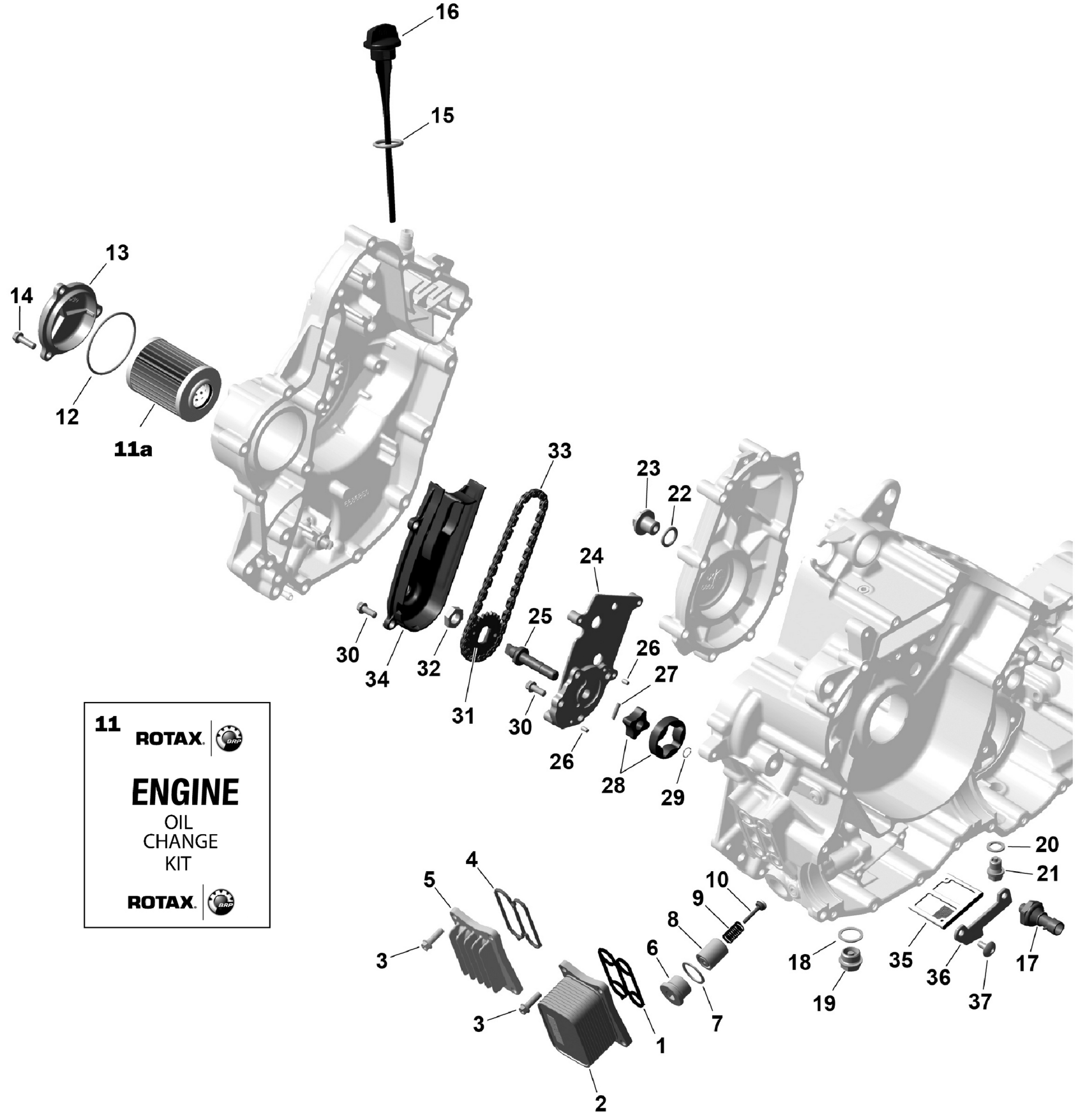 16

15

13

14

12

11a

33

23

22

24

25

26

27

30

34

32

31

30

26

28

29

11
ROTAX BRP

ENGINE
OIL
CHANGE
KIT

ROTAX BRP

20

21

4

5

10

9

8

6

7

3

3

1

2

18

19

35

36

37

17