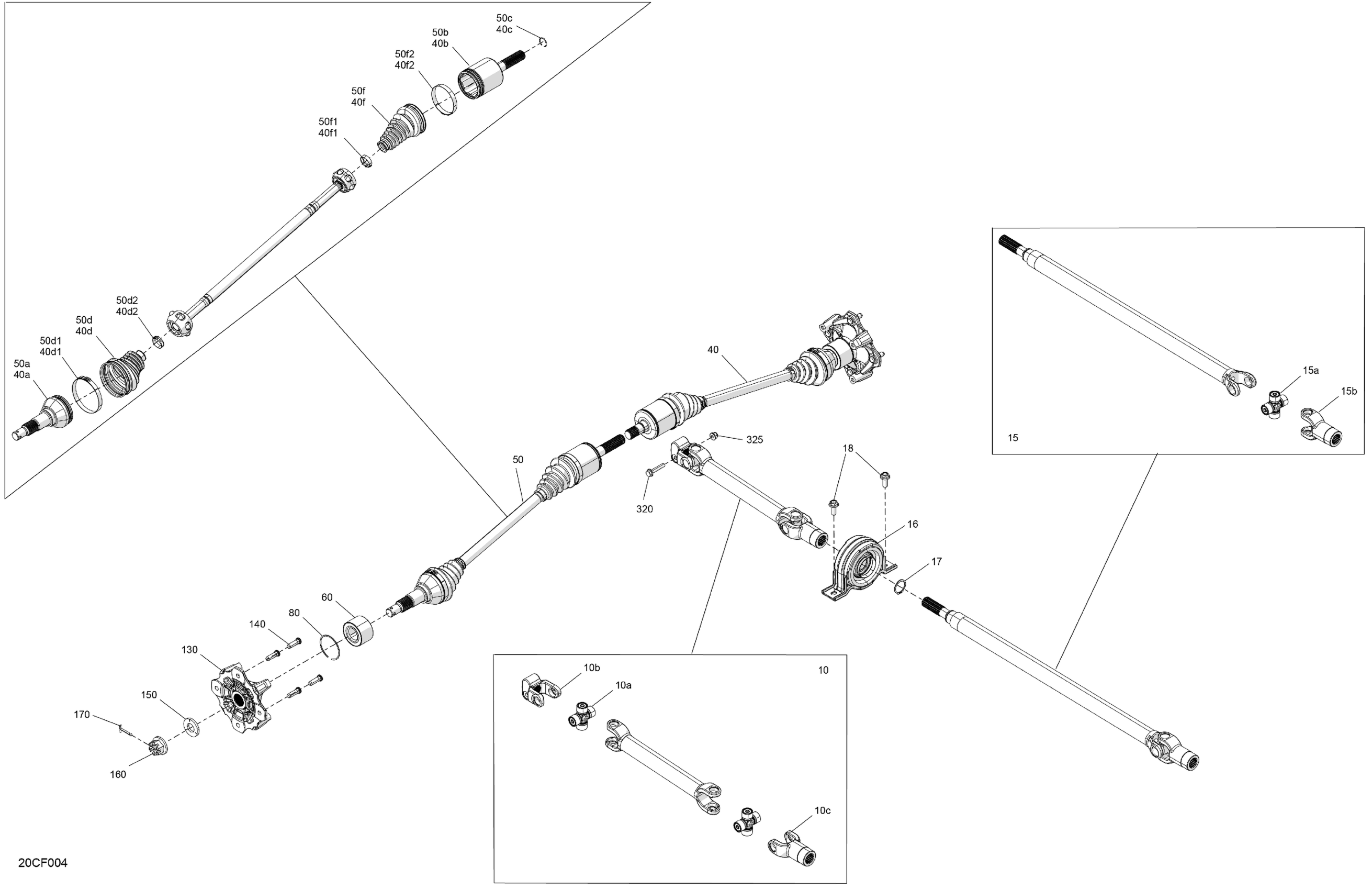 50c
40c

50b
40b

50f2
40f2

50f
40f

50f1
40f1

50d2
40d2

50d
40d

50d1
40d1

50a
40a

40

50

325

320

18

16

17

15a

15b

15

60

80

140

130

150

170

160

10b

10a

10

10c

20CF004