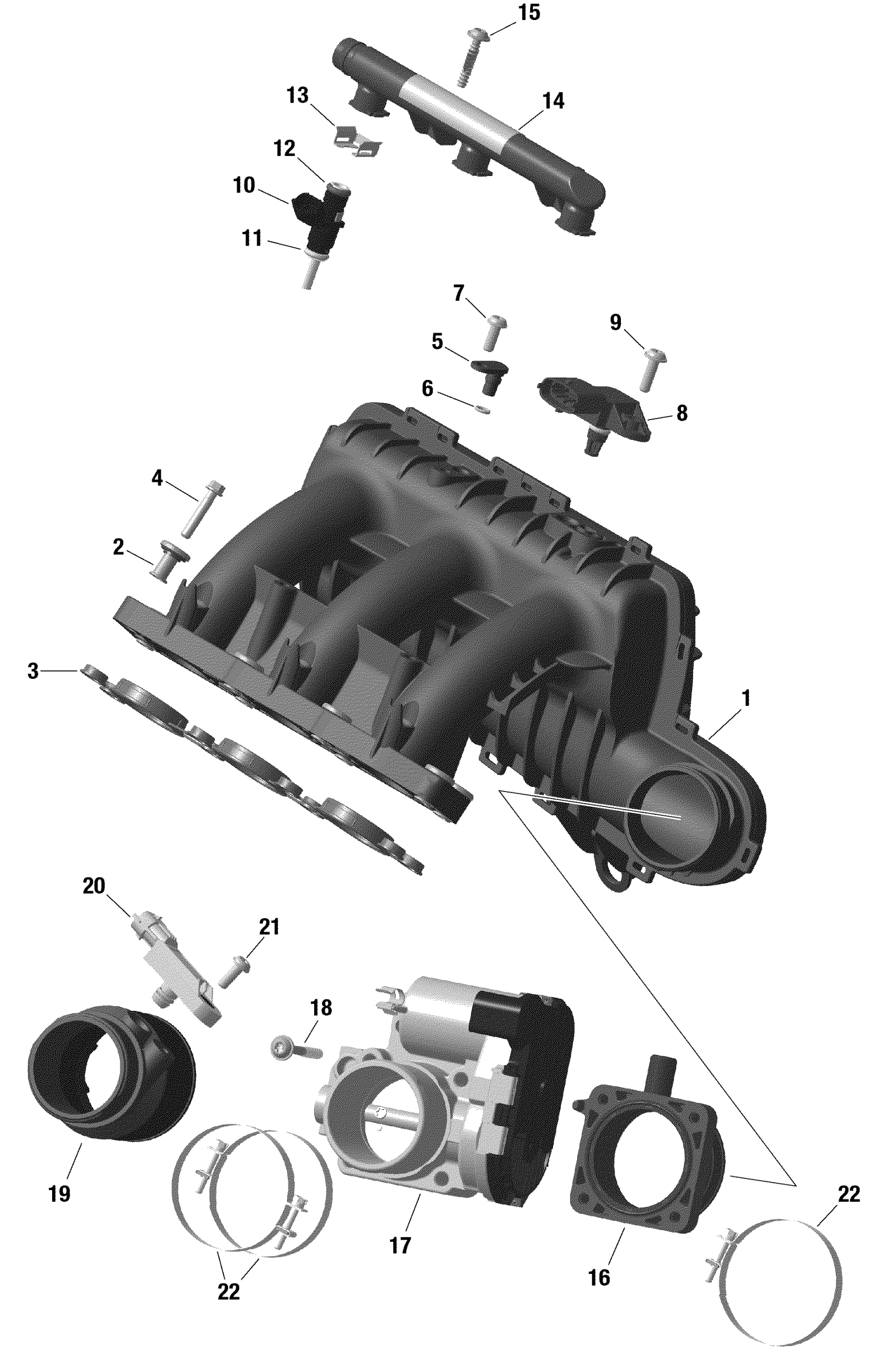 15
13
14
12
10
11
7
9
5
6
8
4
2
3
1
20
21
18
19
22
17
16
22