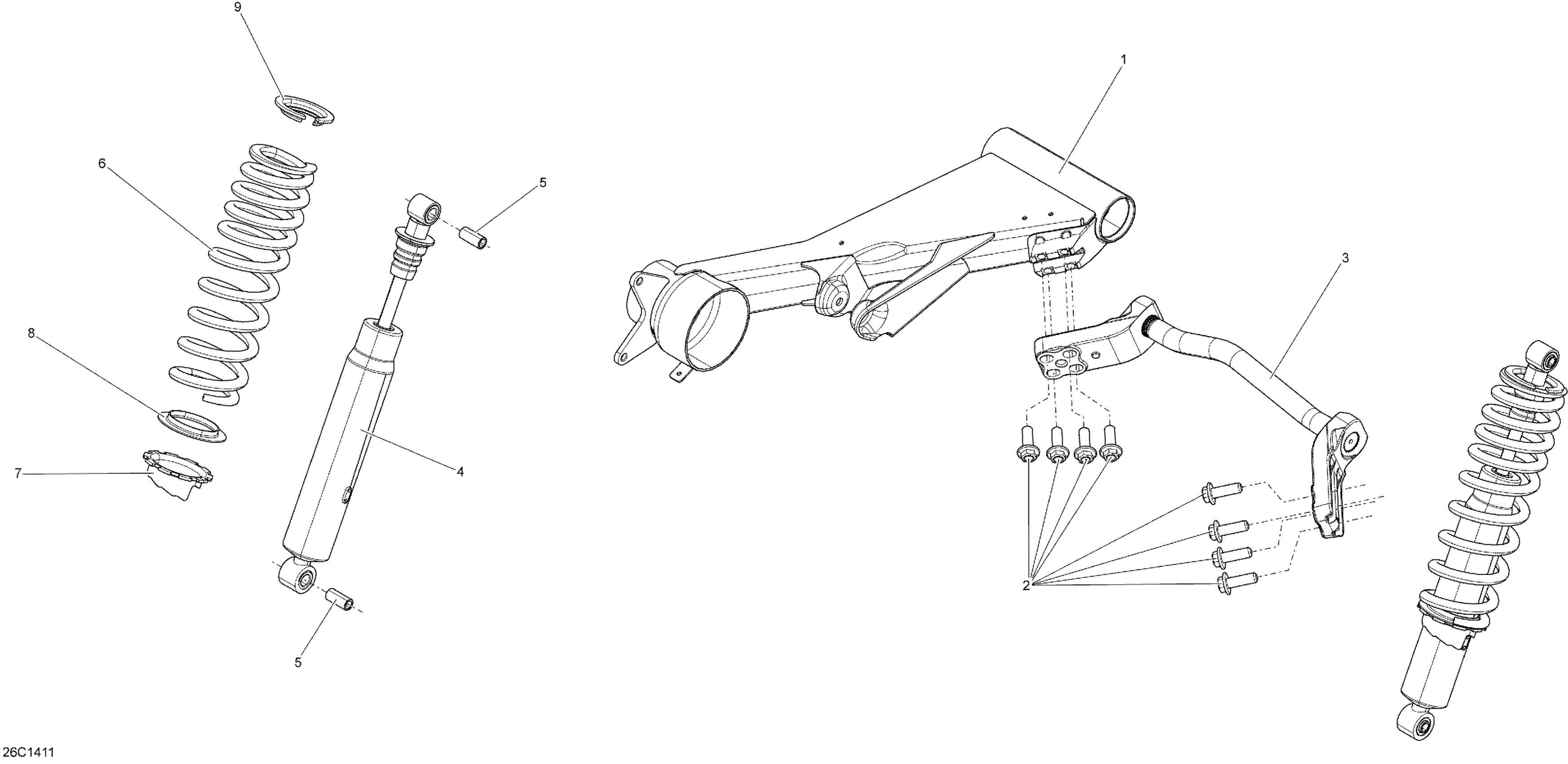 9
6
5
8
7
4
5
1
3
2
26C1411