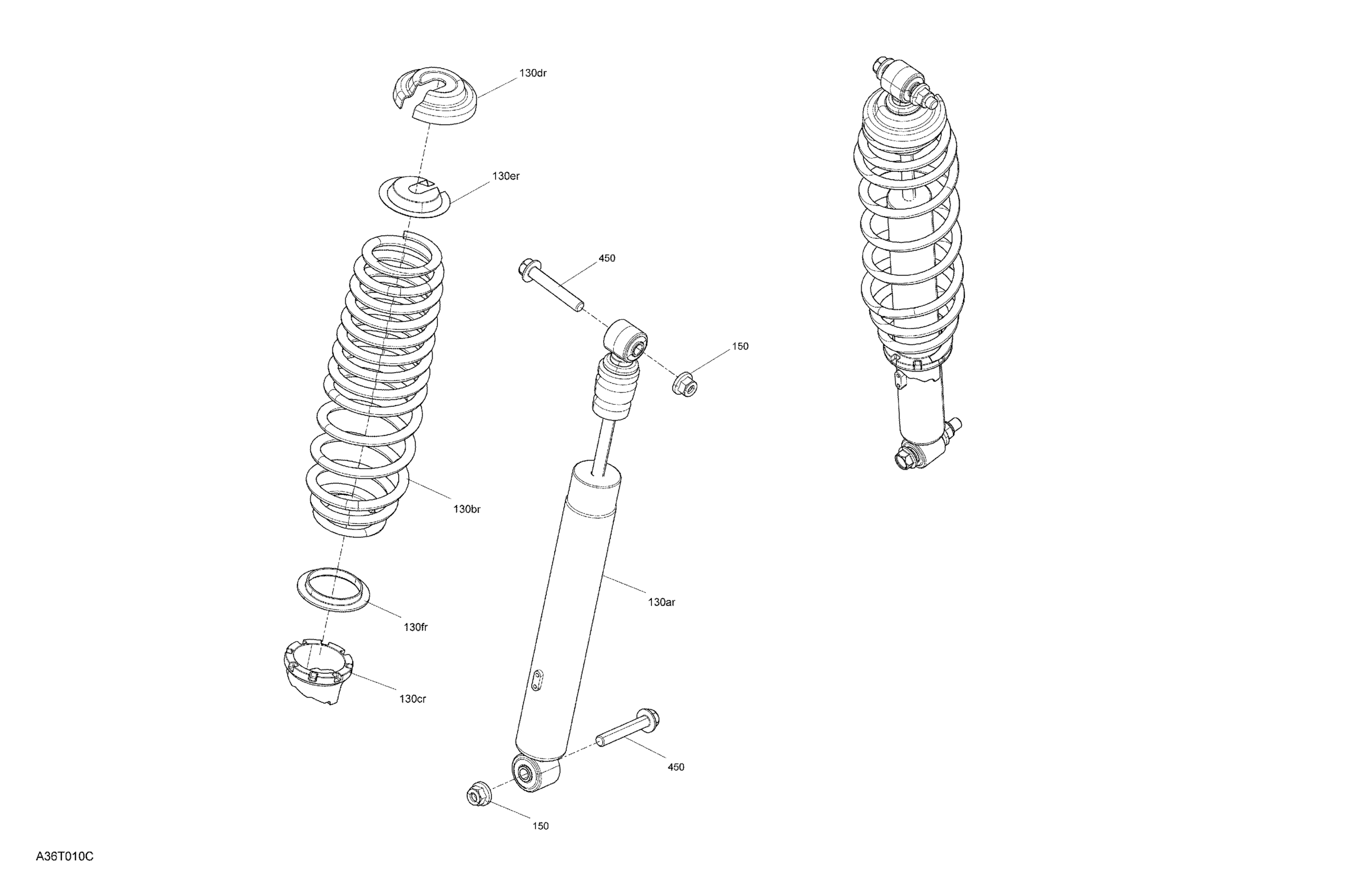 130dr

130er

450

150

130br

130ar

130fr

130cr

450

150

A36T010C