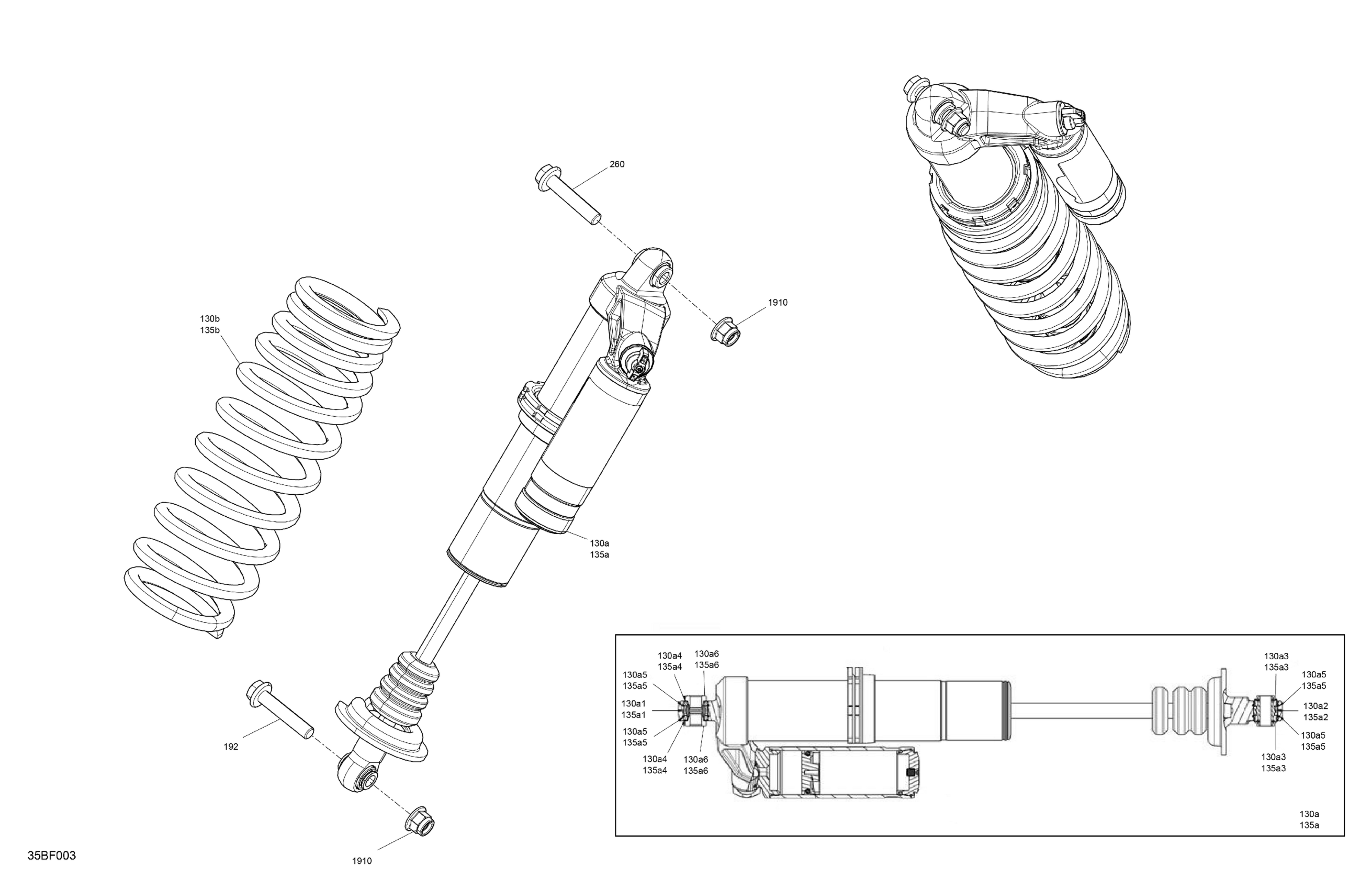 260

1910

130b
135b

130a
135a

192

1910

35BF003

130a4
135a4

130a6
135a6

130a5
135a5

130a1
135a1

130a5
135a5

130a4
135a4

130a6
135a6

130a3
135a3

130a5
135a5

130a2
135a2

130a5
135a5

130a3
135a3

130a
135a