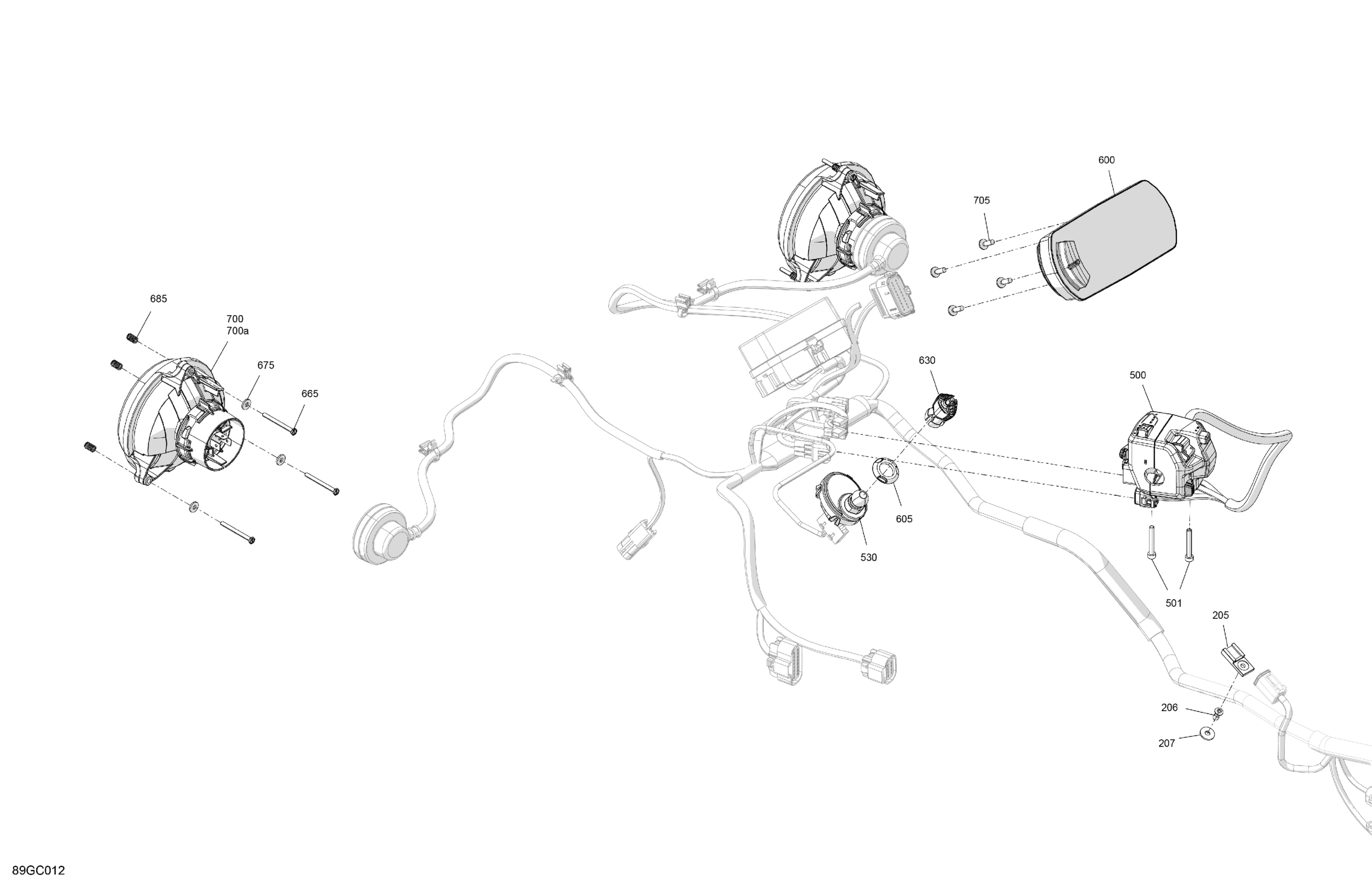 600

705

685

700
700a

675

665

630

500

605

530

501

205

206

207

89GC012