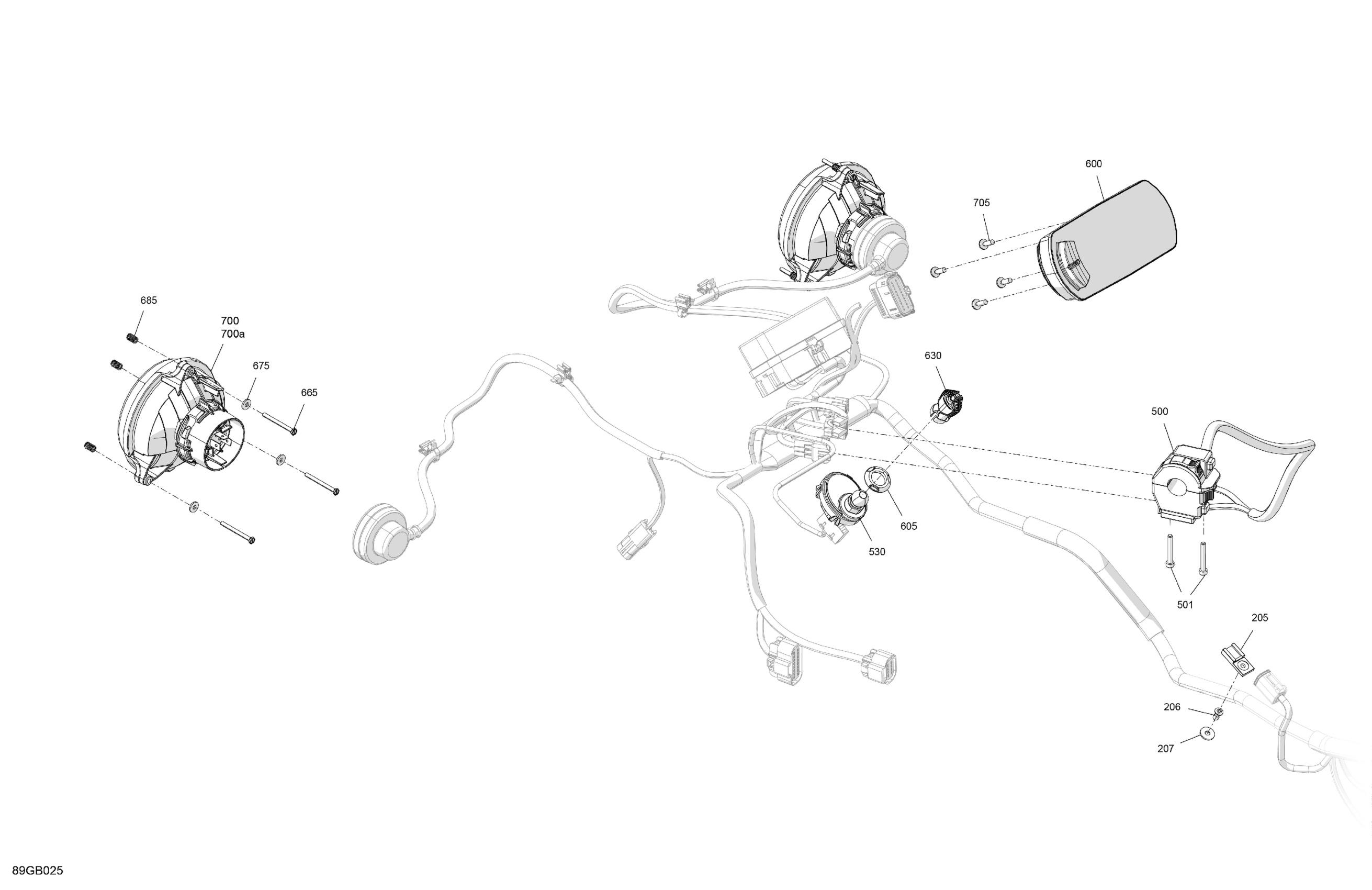 600
705
685
700
700a
675
665
630
500
605
530
501
205
206
207
89GB025