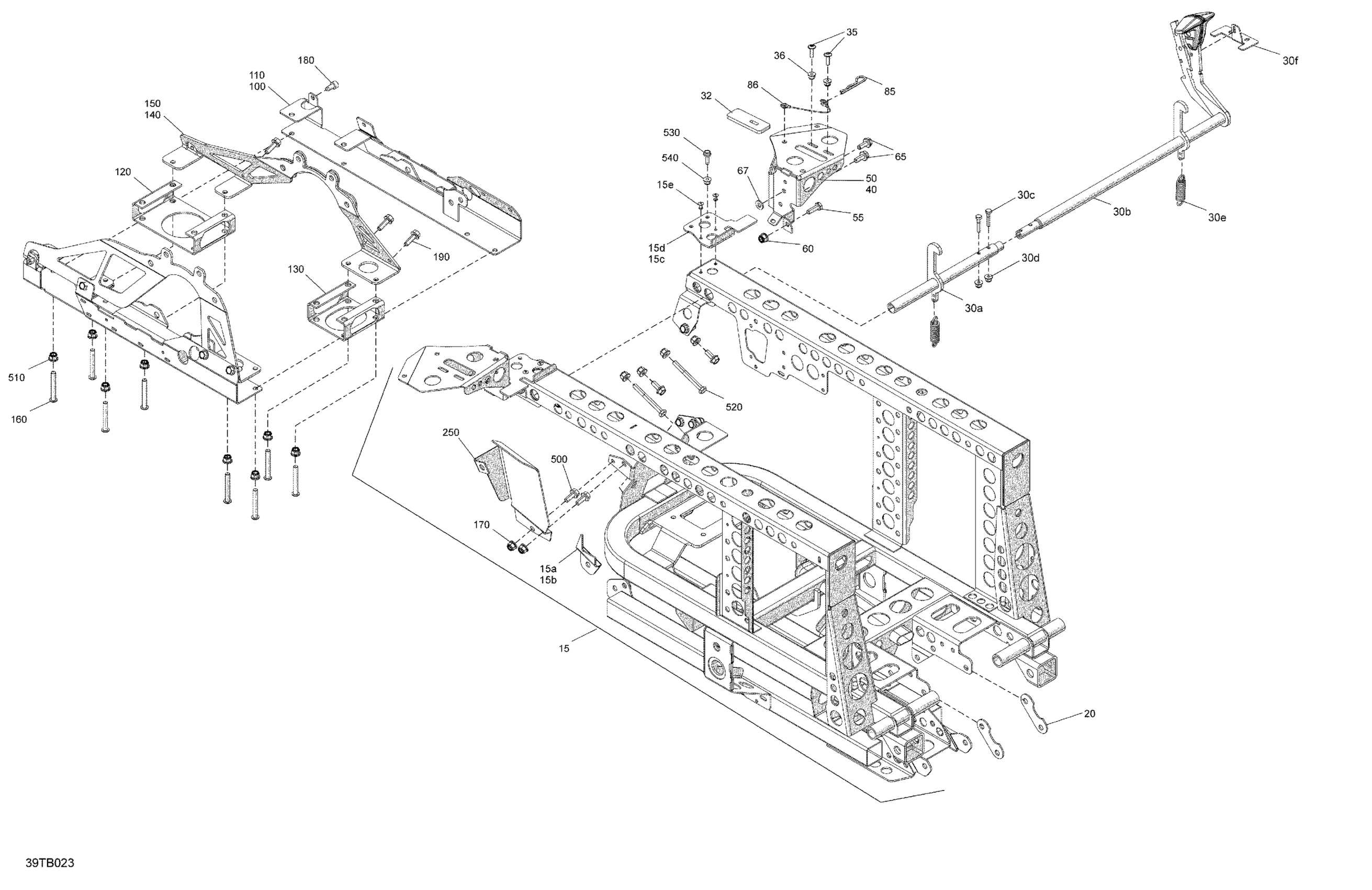 180
110
100
150
140
120
190
130
510
160
35
36
86
85
32
530
540
15e
67
65
50
40
55
15d
15c
60
30f
30c
30b
30e
30d
30a
520
250
500
170
15a
15b
15
20
39TB023