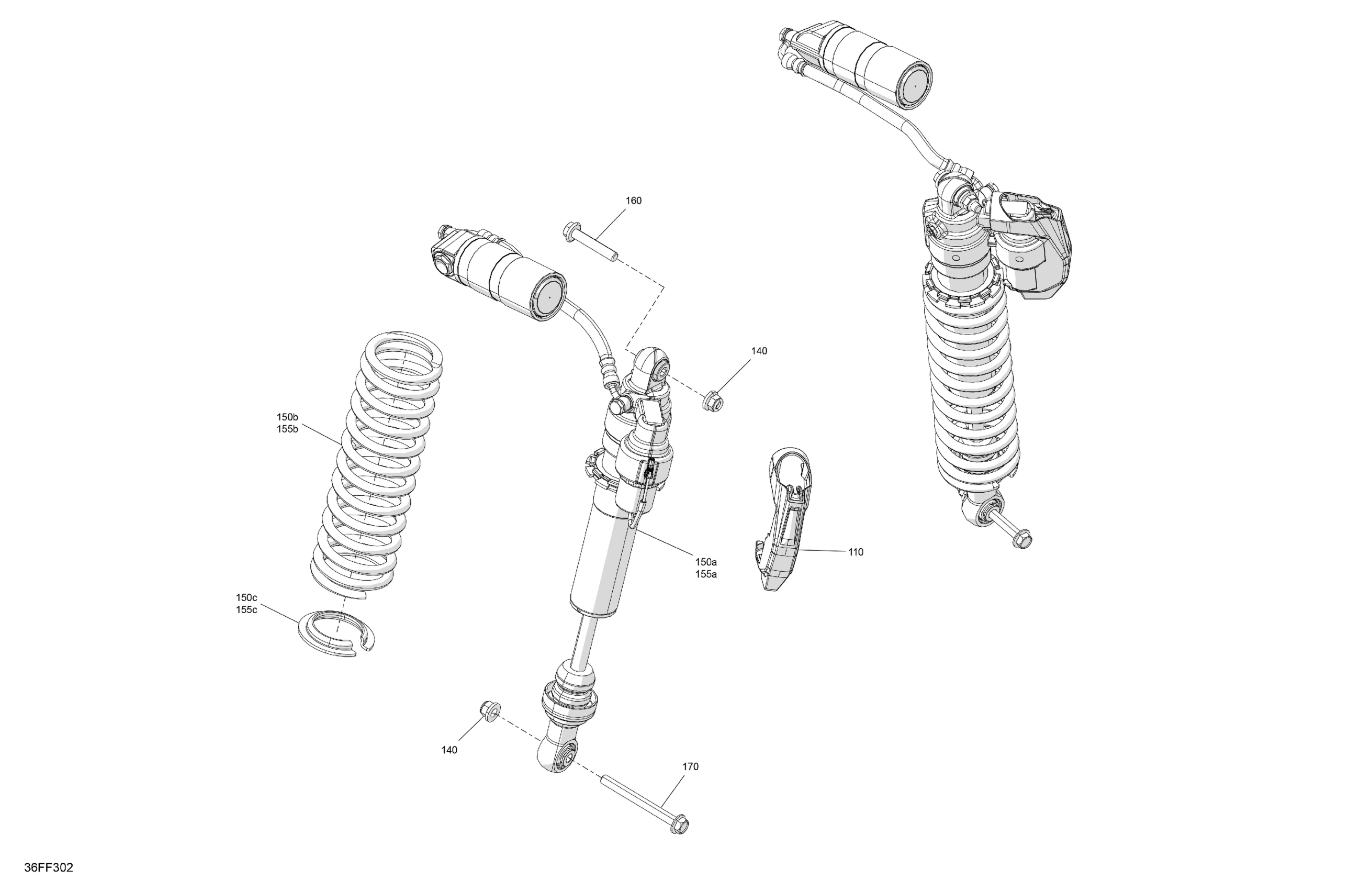 160

140

150b
155b

150a
155a

110

150c
155c

140

170

36FF302