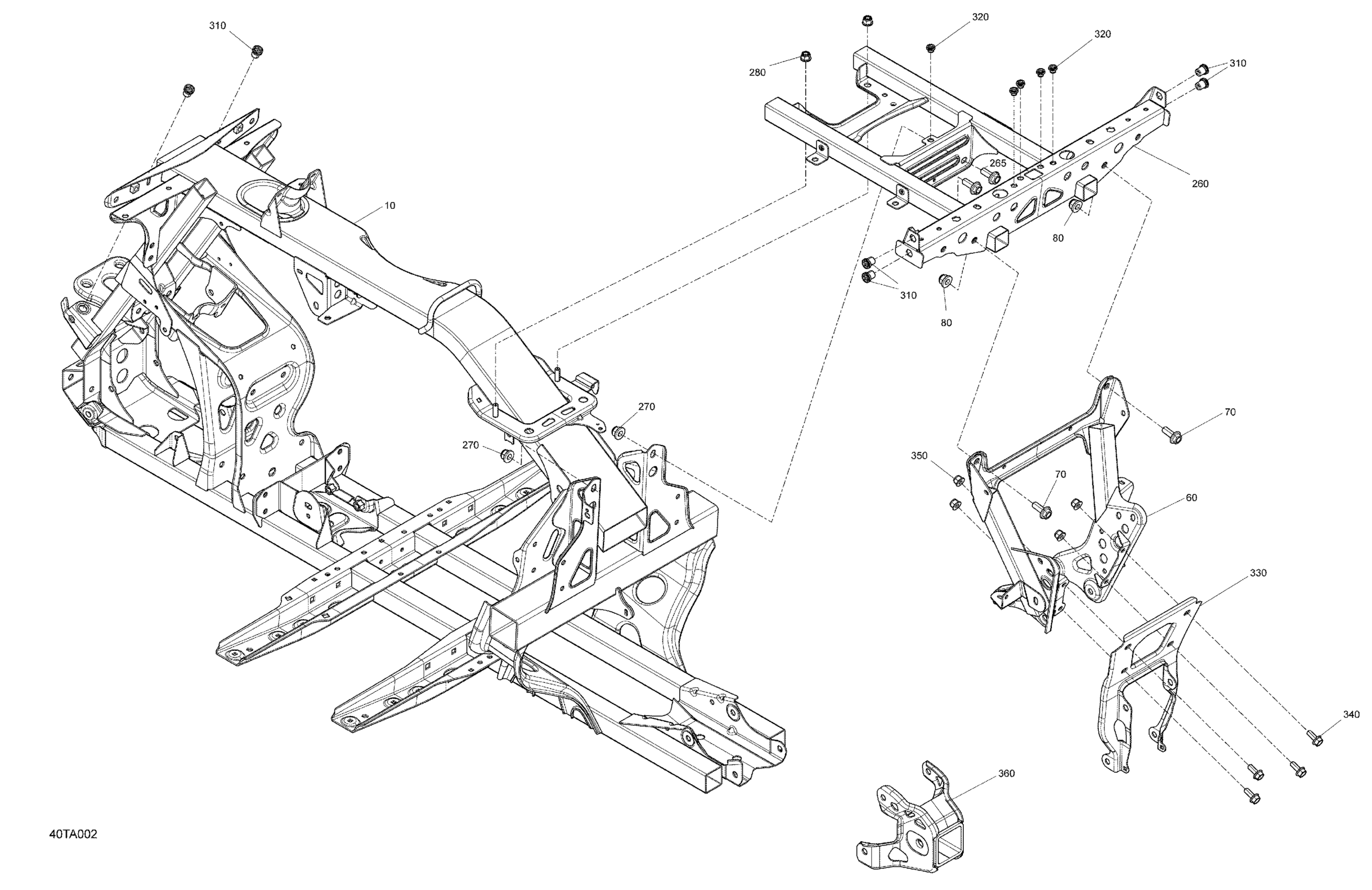 310
320
320
280
310
265
260
10
80
310
80
270
270
70
350
70
60
330
340
360
40TA002