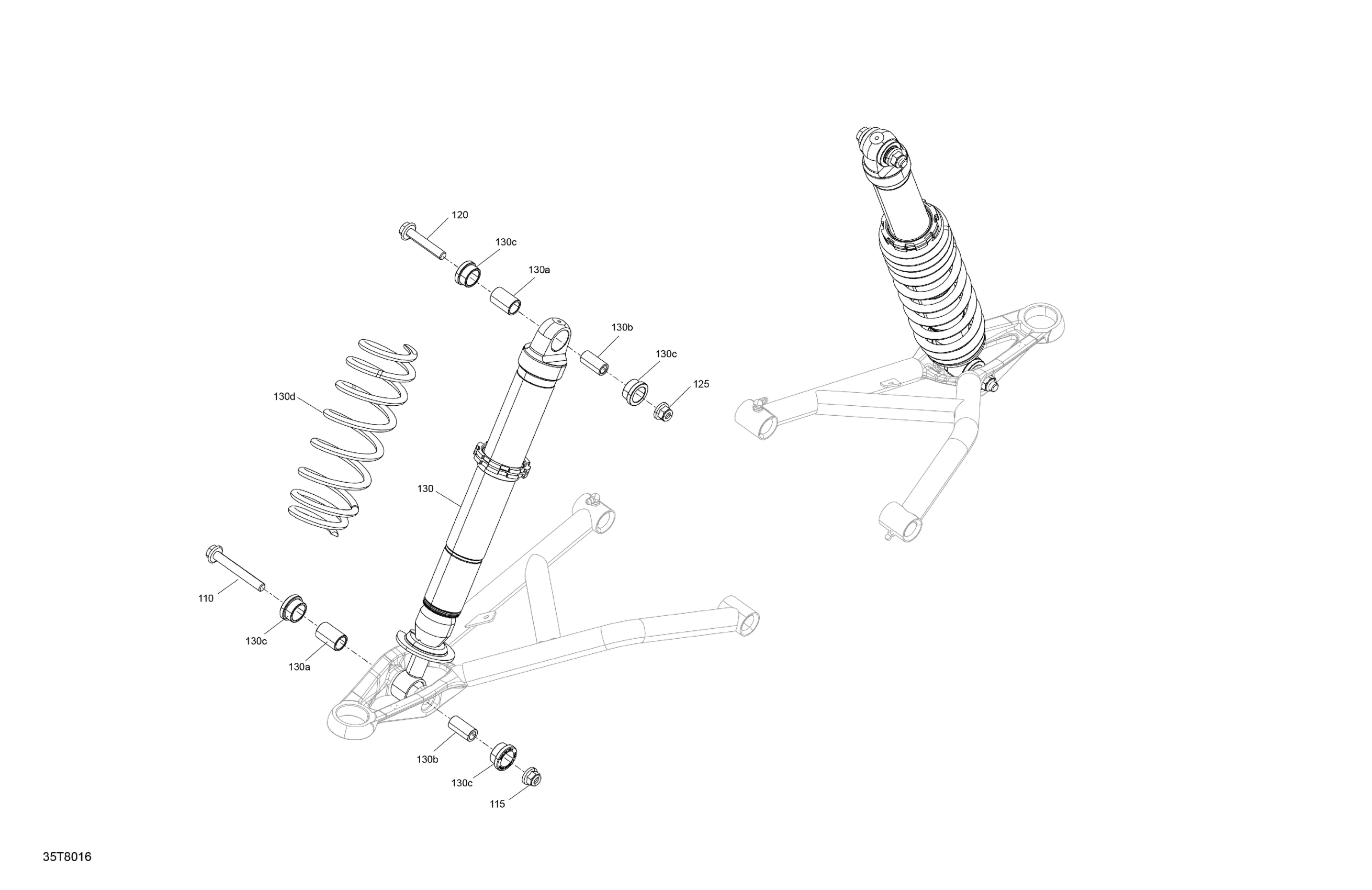 120
130c
130a
130b
130c
125
130d
130
110
130c
130a
130b
130c
115
35T8016