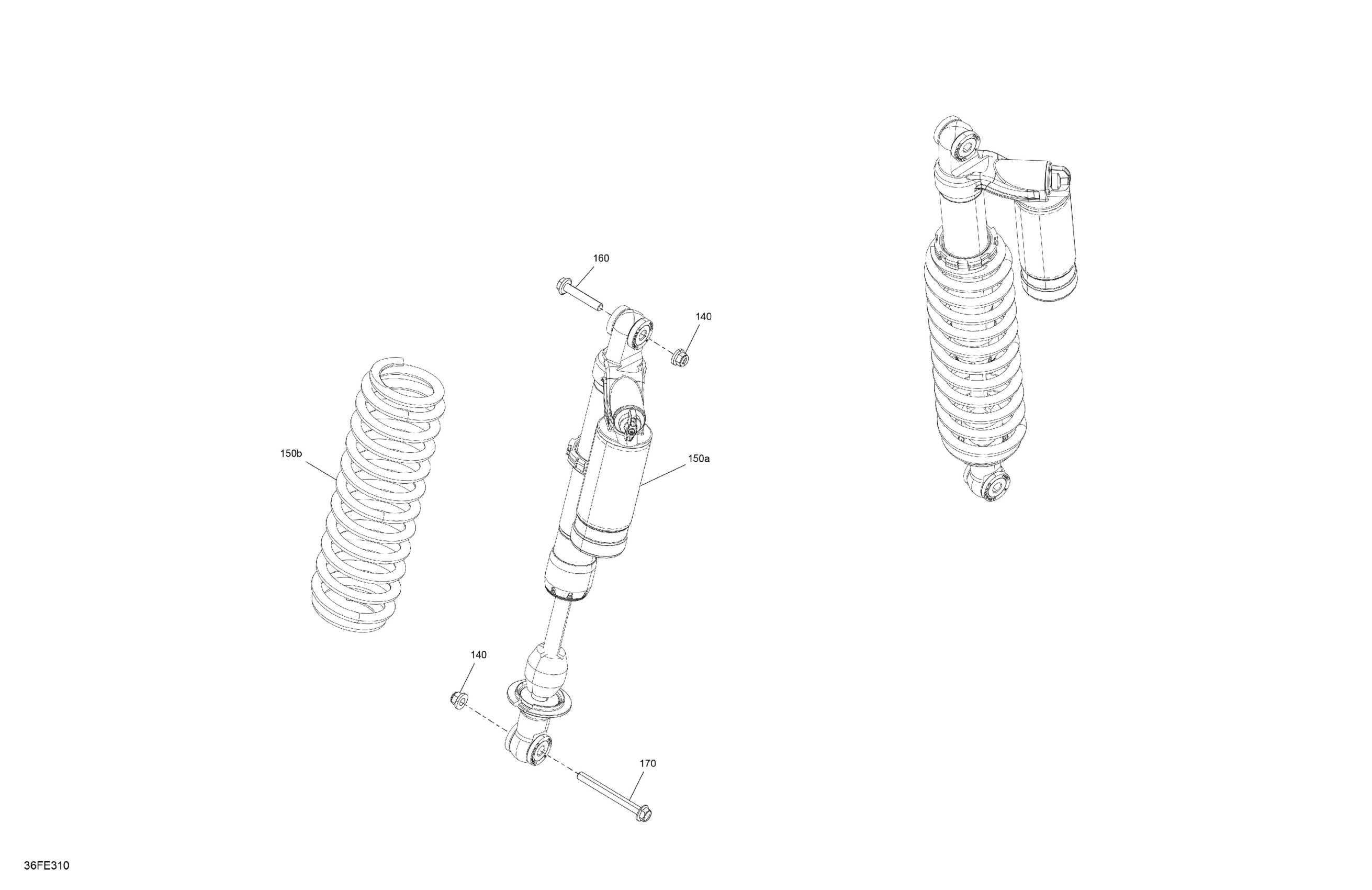 160

140

150b

150a

140

170

36FE310