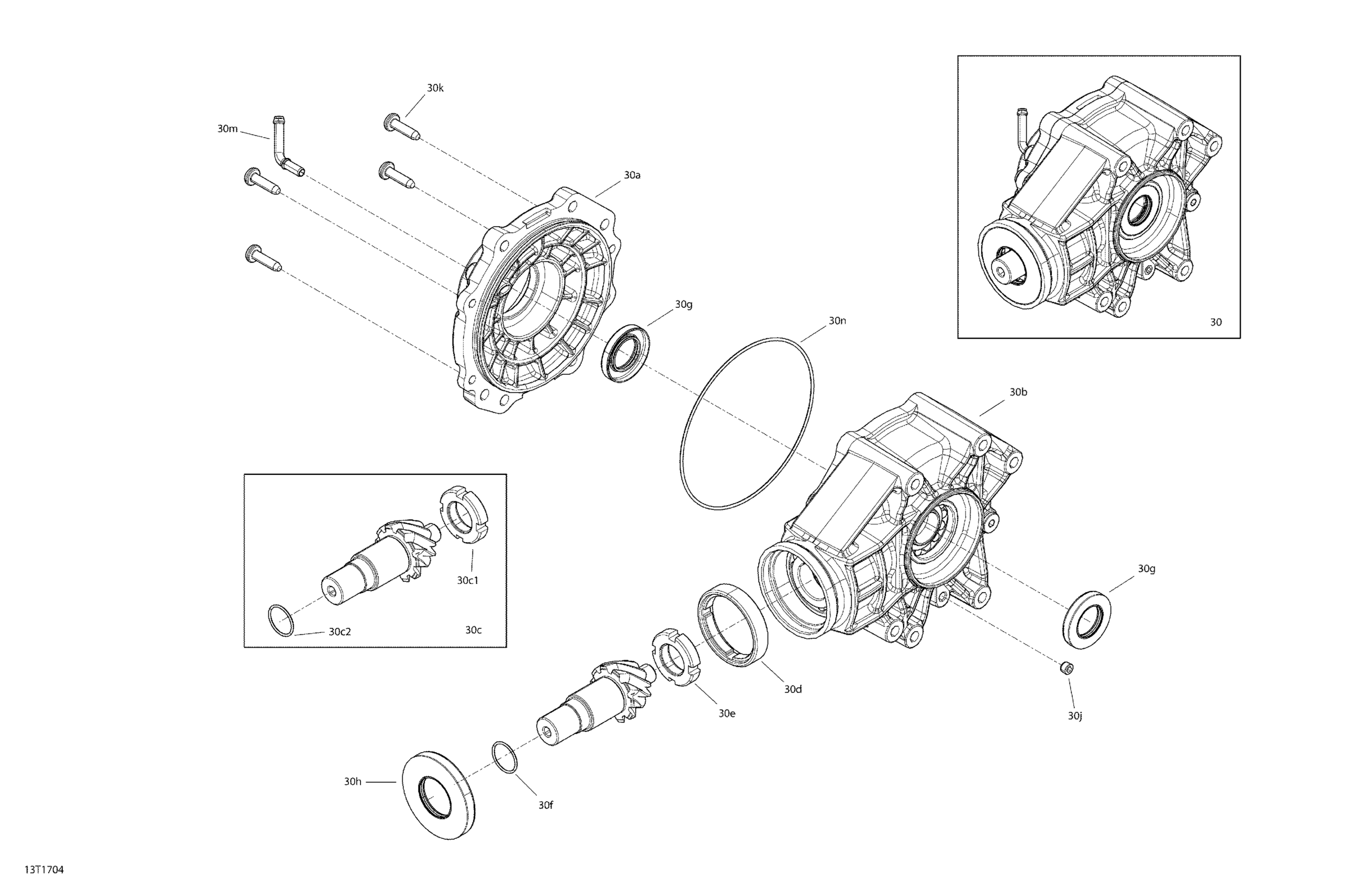 30k
30m
30a
30
30g
30n
30b
30c1
30c2
30c
30g
30d
30e
30j
30h
30f
13T1704