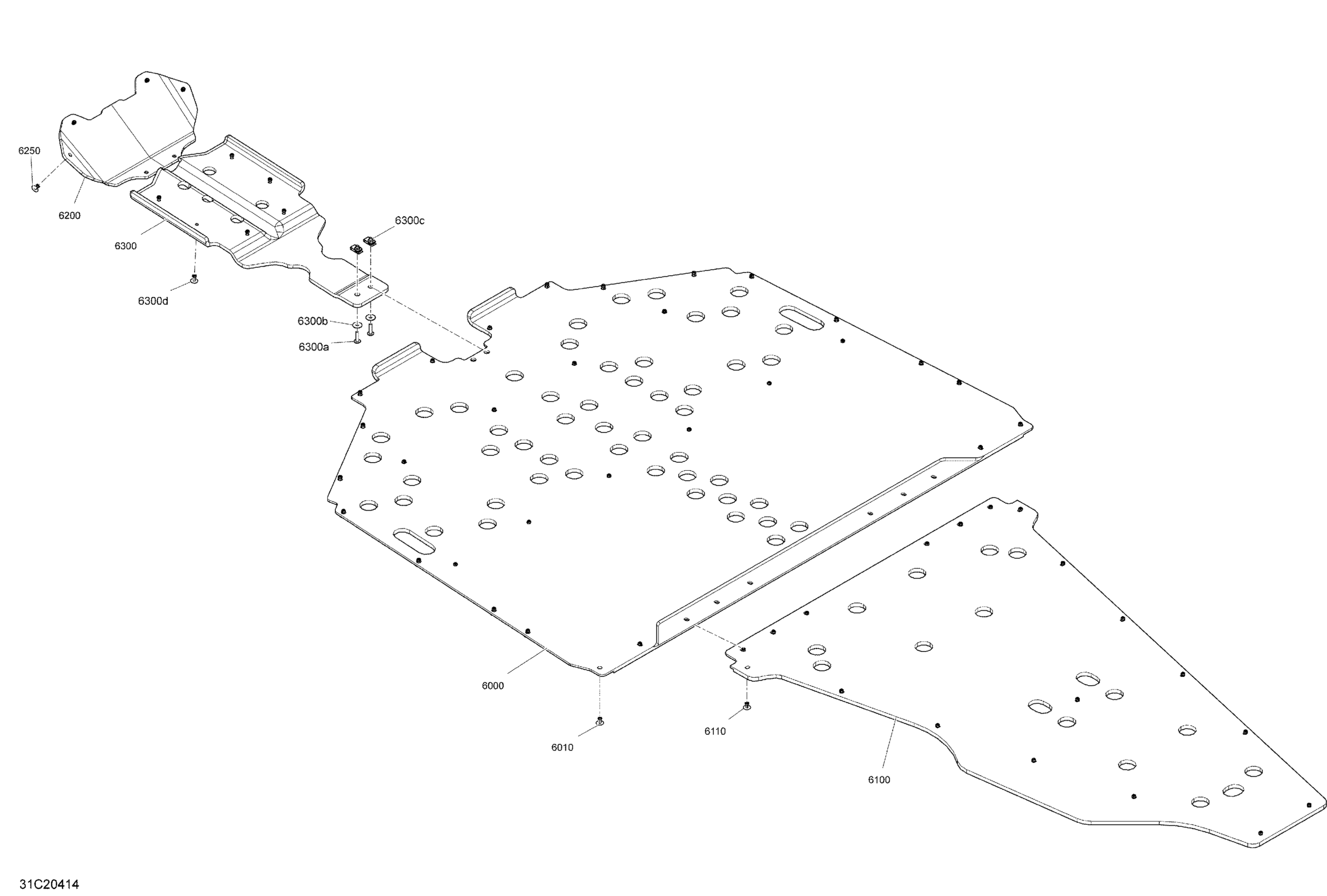 6250
6200
6300
6300c
6300d
6300b
6300a
6000
6010
6110
6100
31C20414