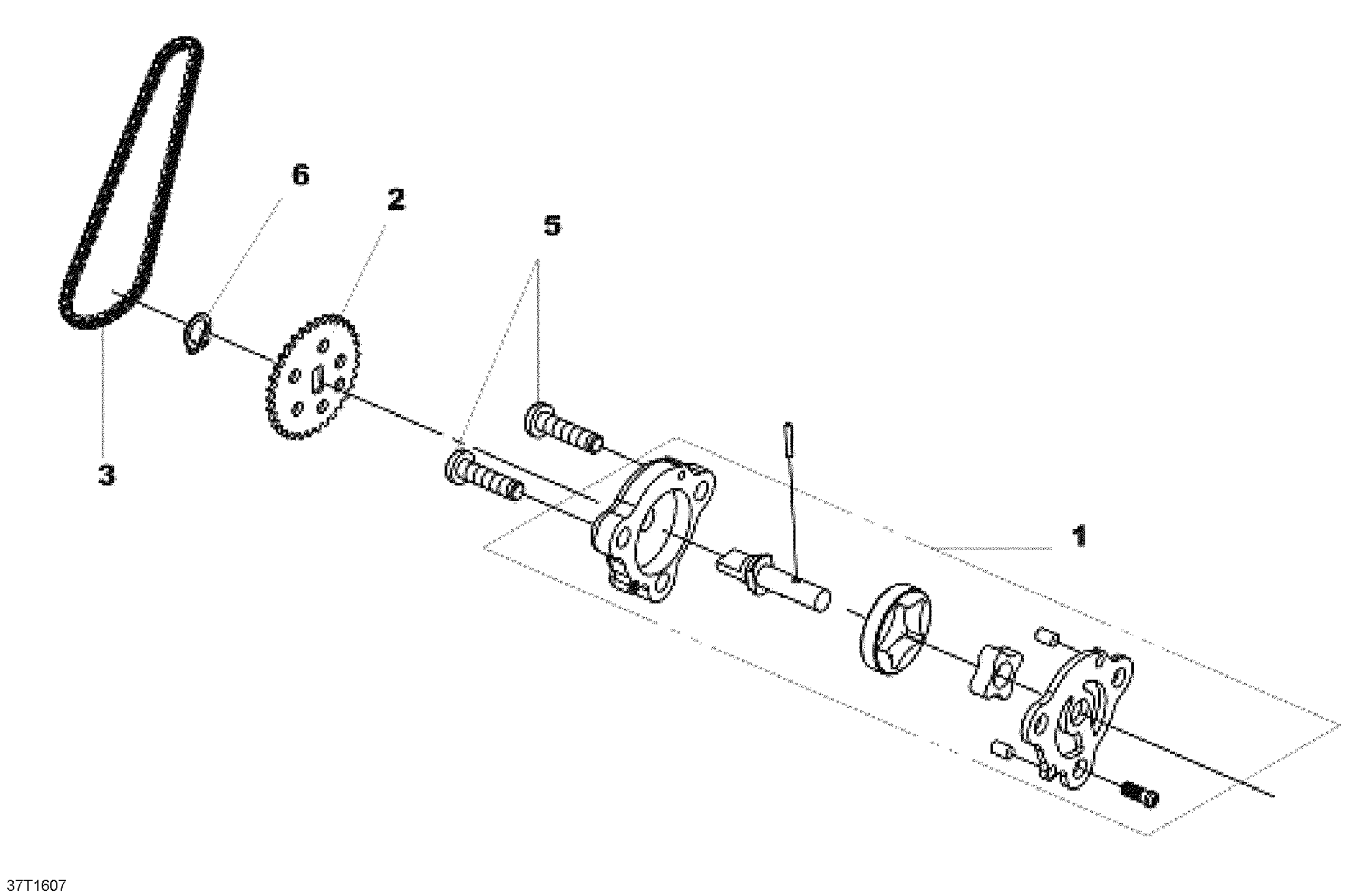 6
2
5
3
1
37T1607