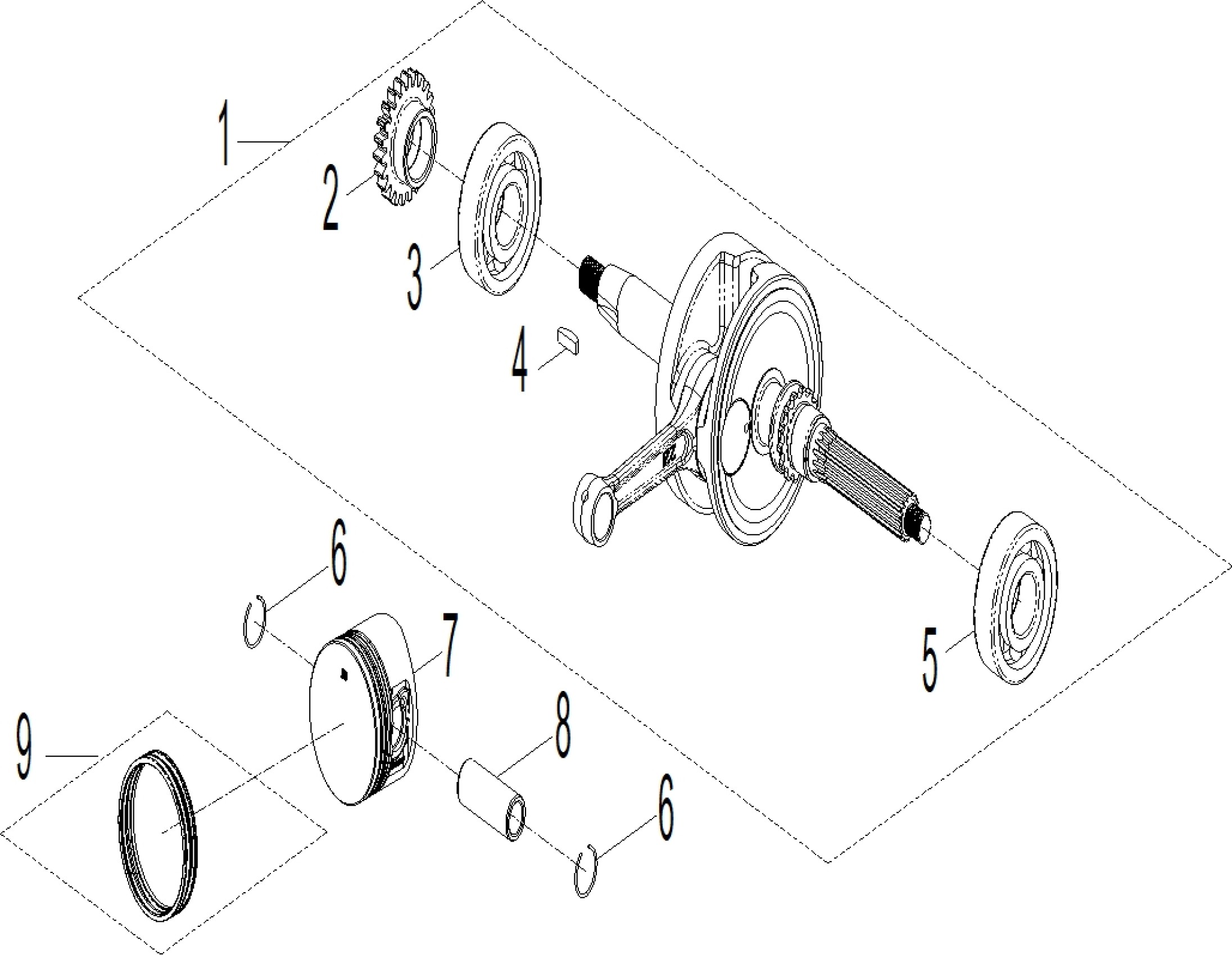 1
2
3
4
5
6
7
8
9
6