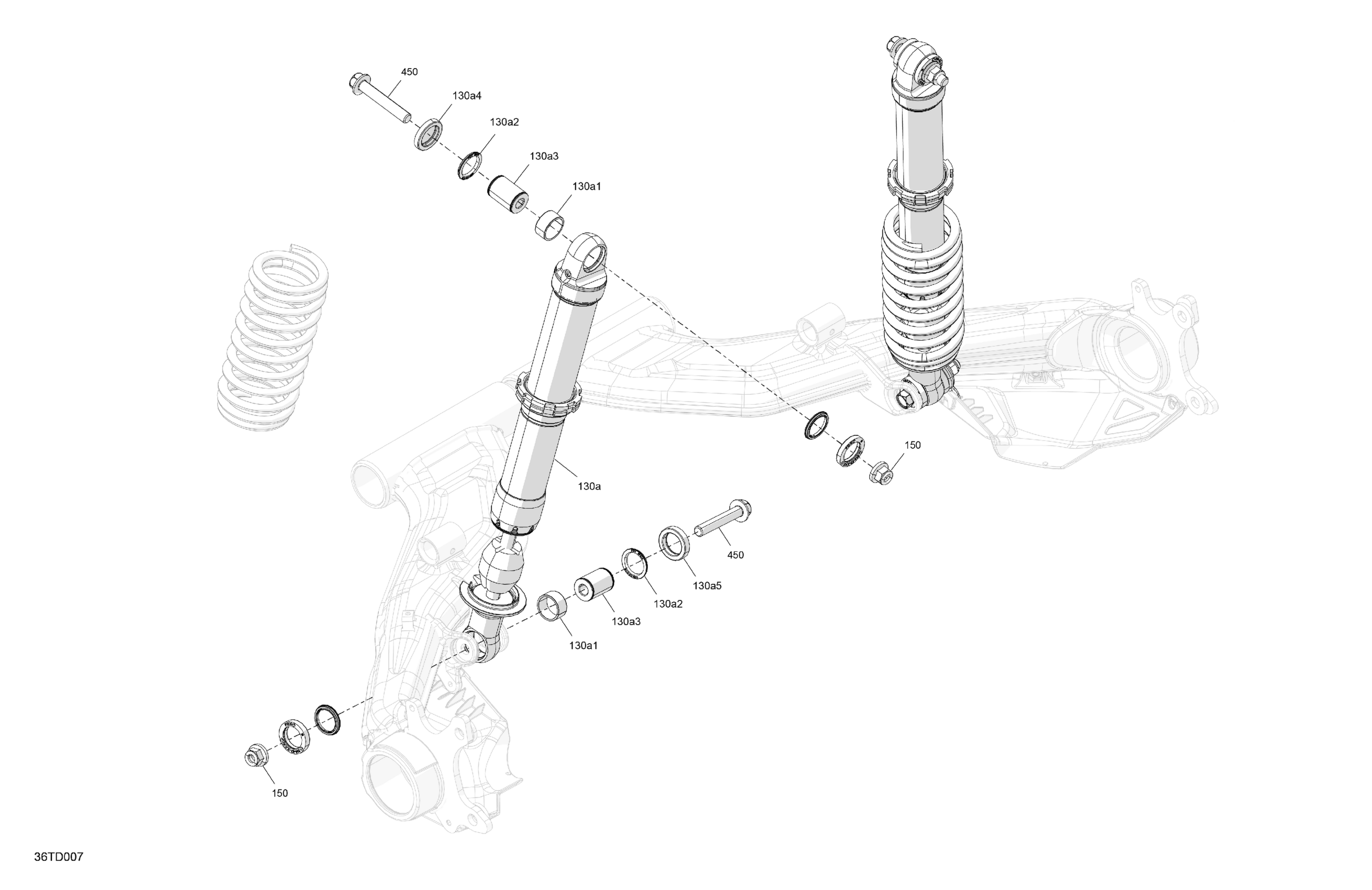 450
130a4
130a2
130a3
130a1
130a
150
450
130a5
130a2
130a3
130a1
150
36TD007