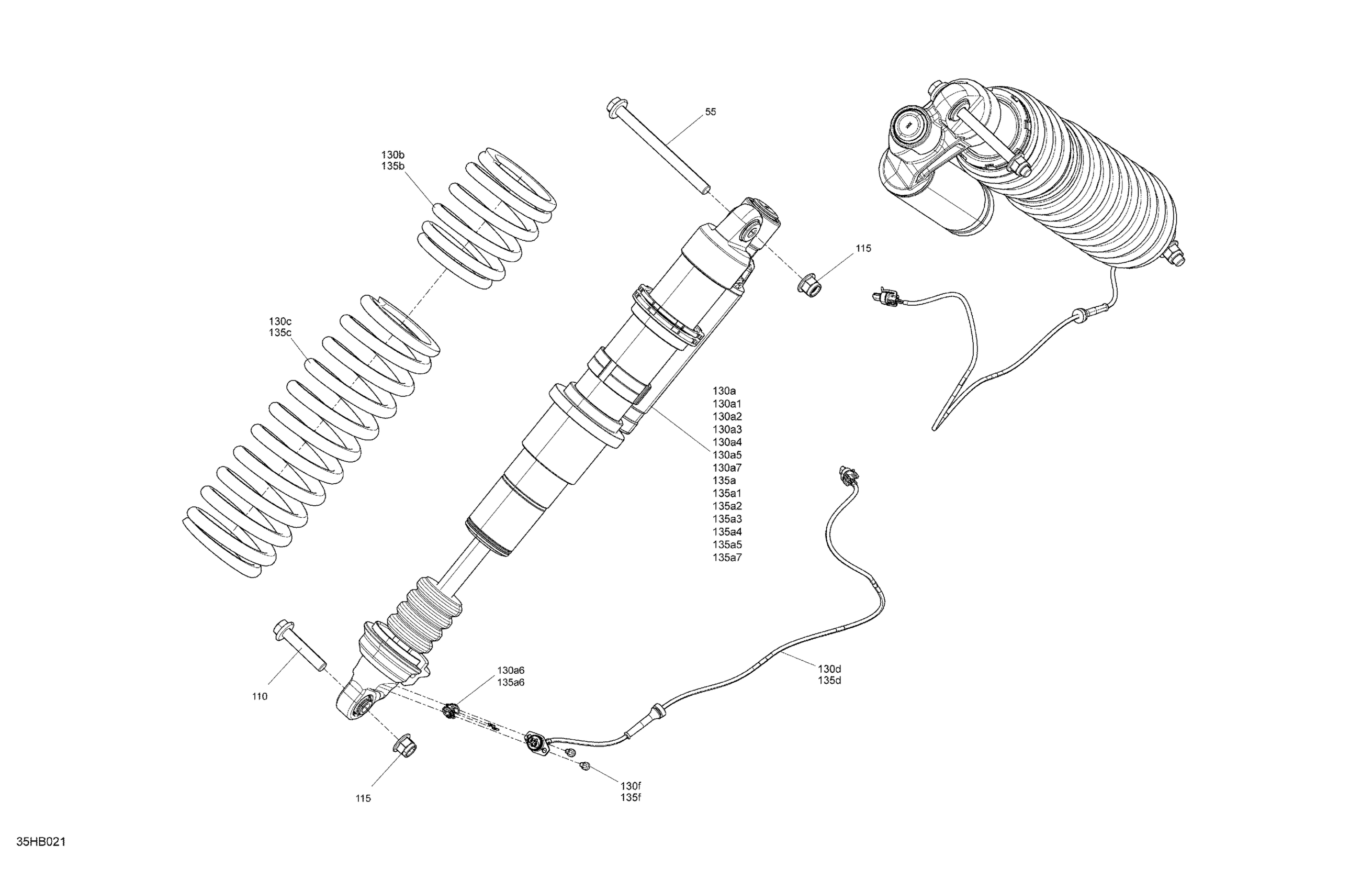 55

130b
135b

115

130c
135c

130a
130a1
130a2
130a3
130a4
130a5
130a7
135a
135a1
135a2
135a3
135a4
135a5
135a7

130a6
135a6

130d
135d

110

115

130f
135f

35HB021