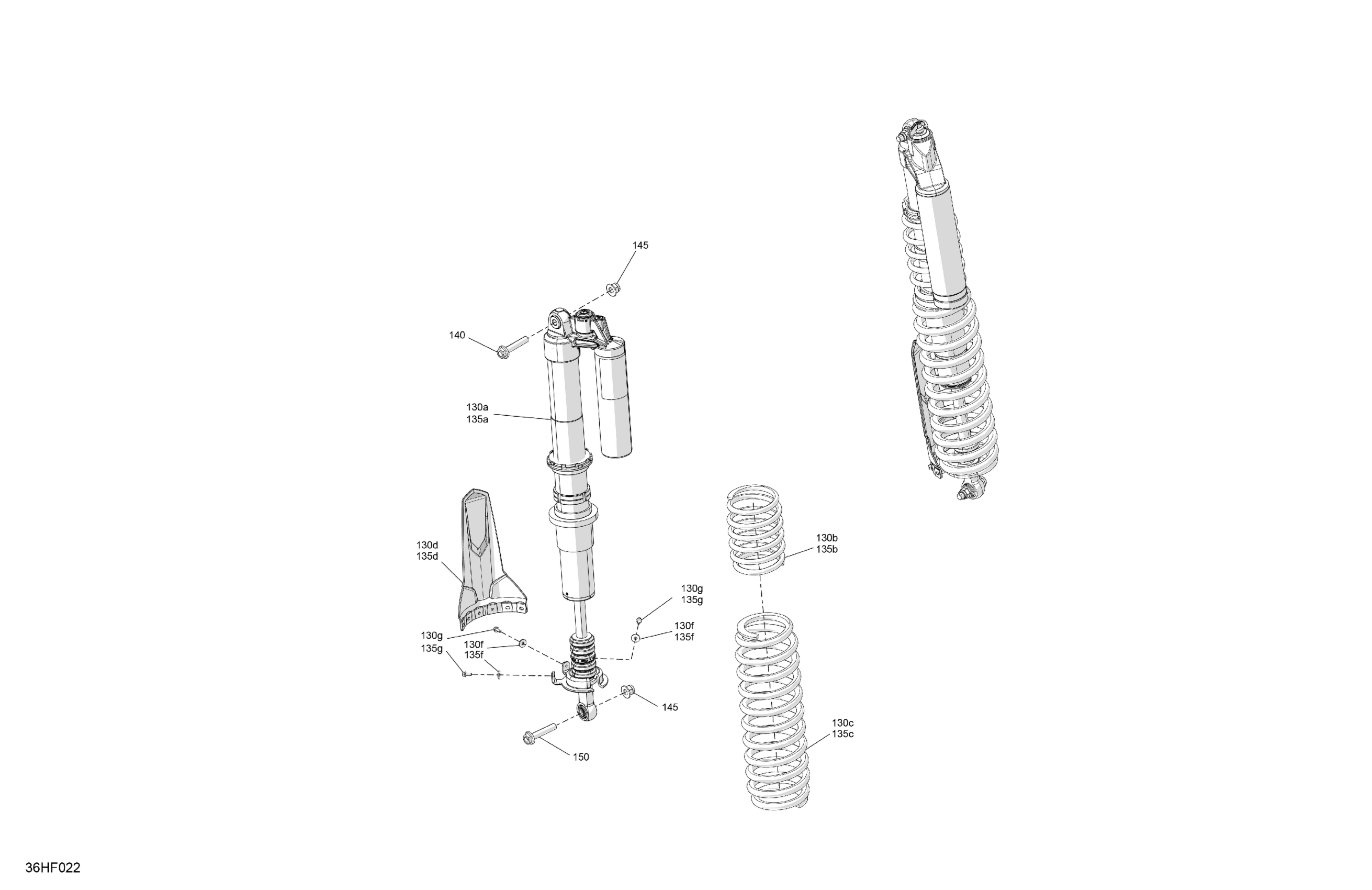 145

140

130a
135a

130d
135d

130b
135b

130g
135g

130f
135f

130g
135g

130f
135f

145

150

130c
135c

36HF022