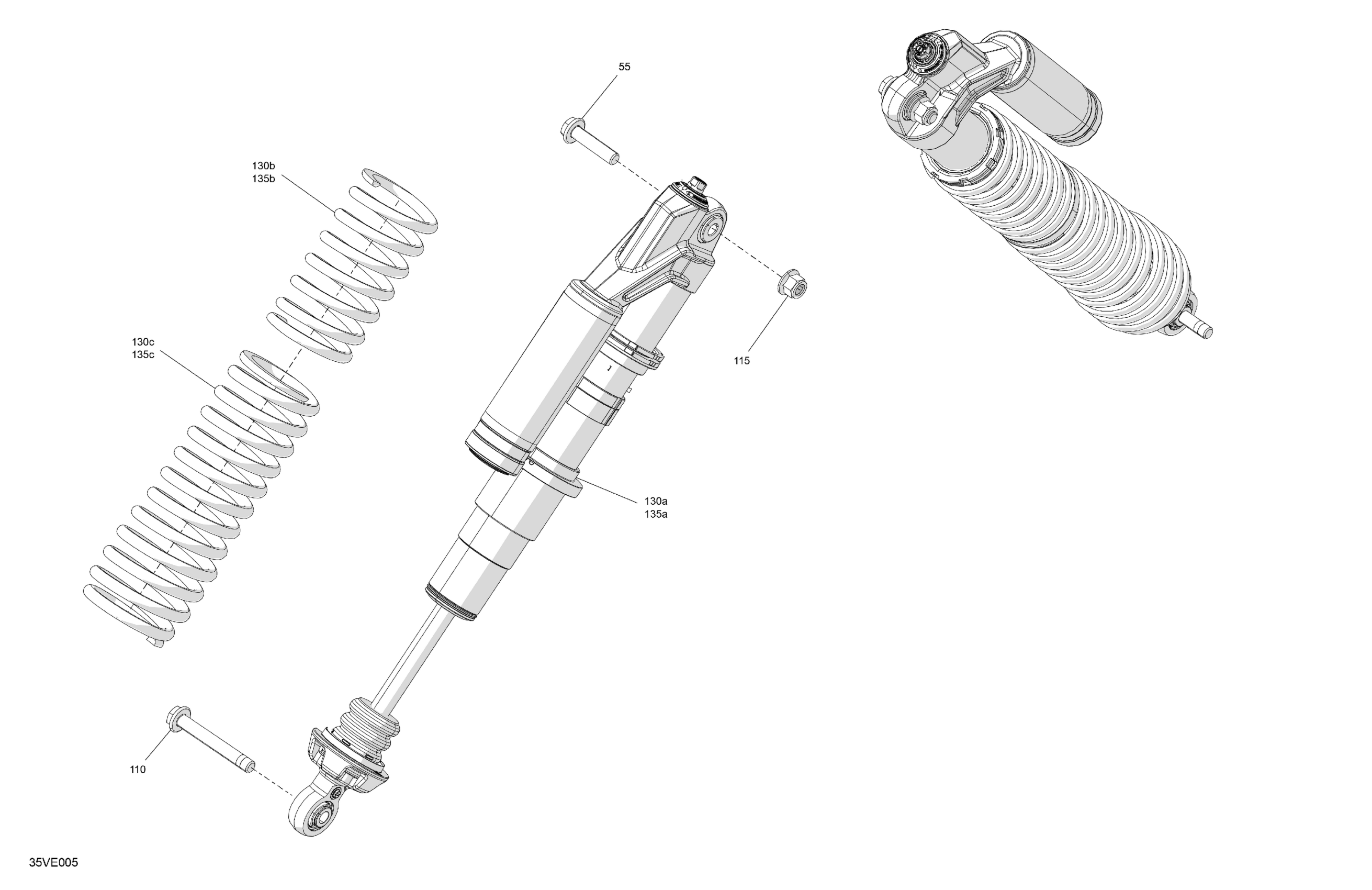 55

130b
135b

130c
135c

115

130a
135a

110

35VE005