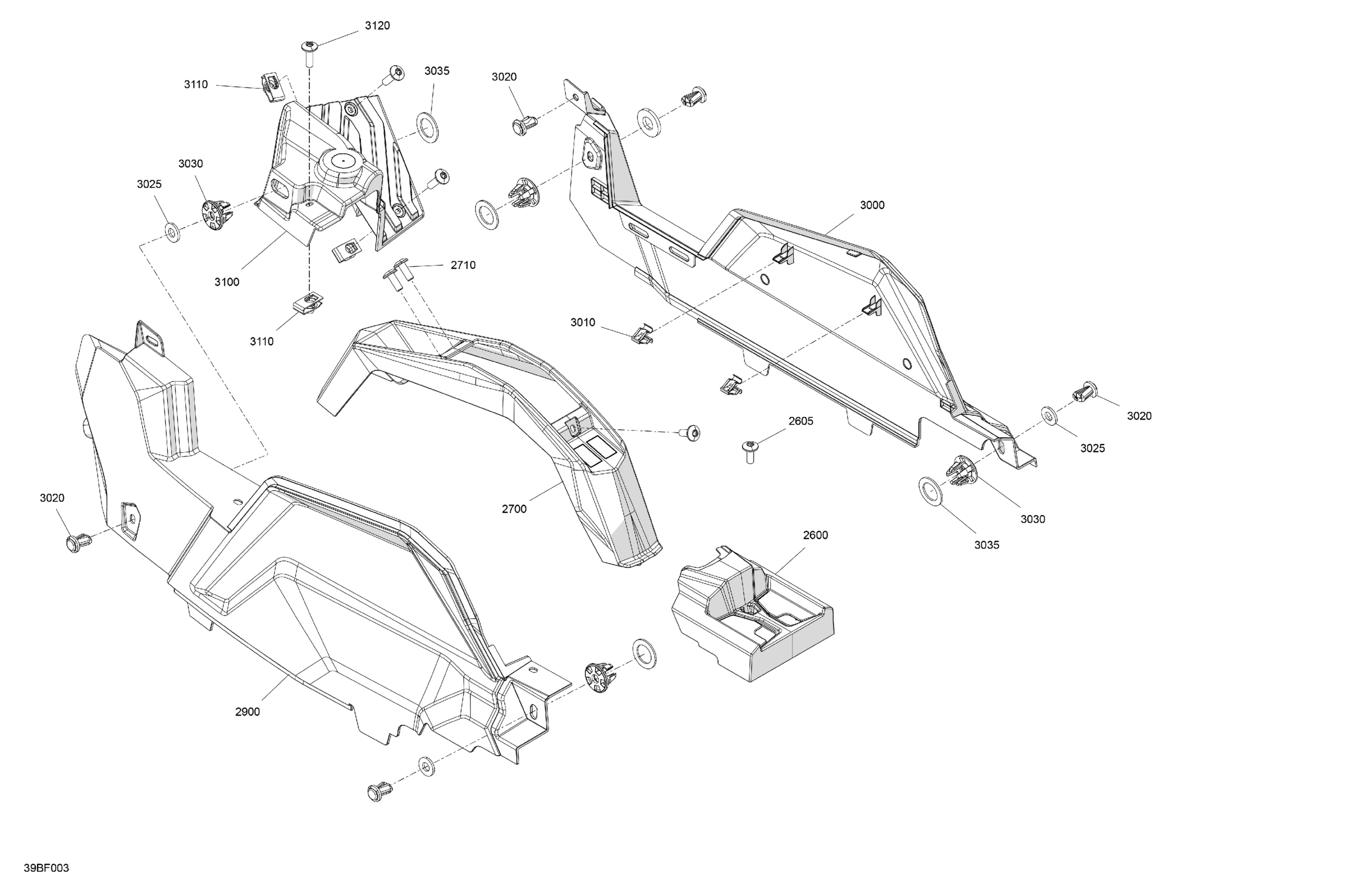 3120
3110
3035
3020
3030
3025
3000
3100
2710
3110
3010
3020
2605
3025
3020
2700
3030
3035
2600
2900
39BF003