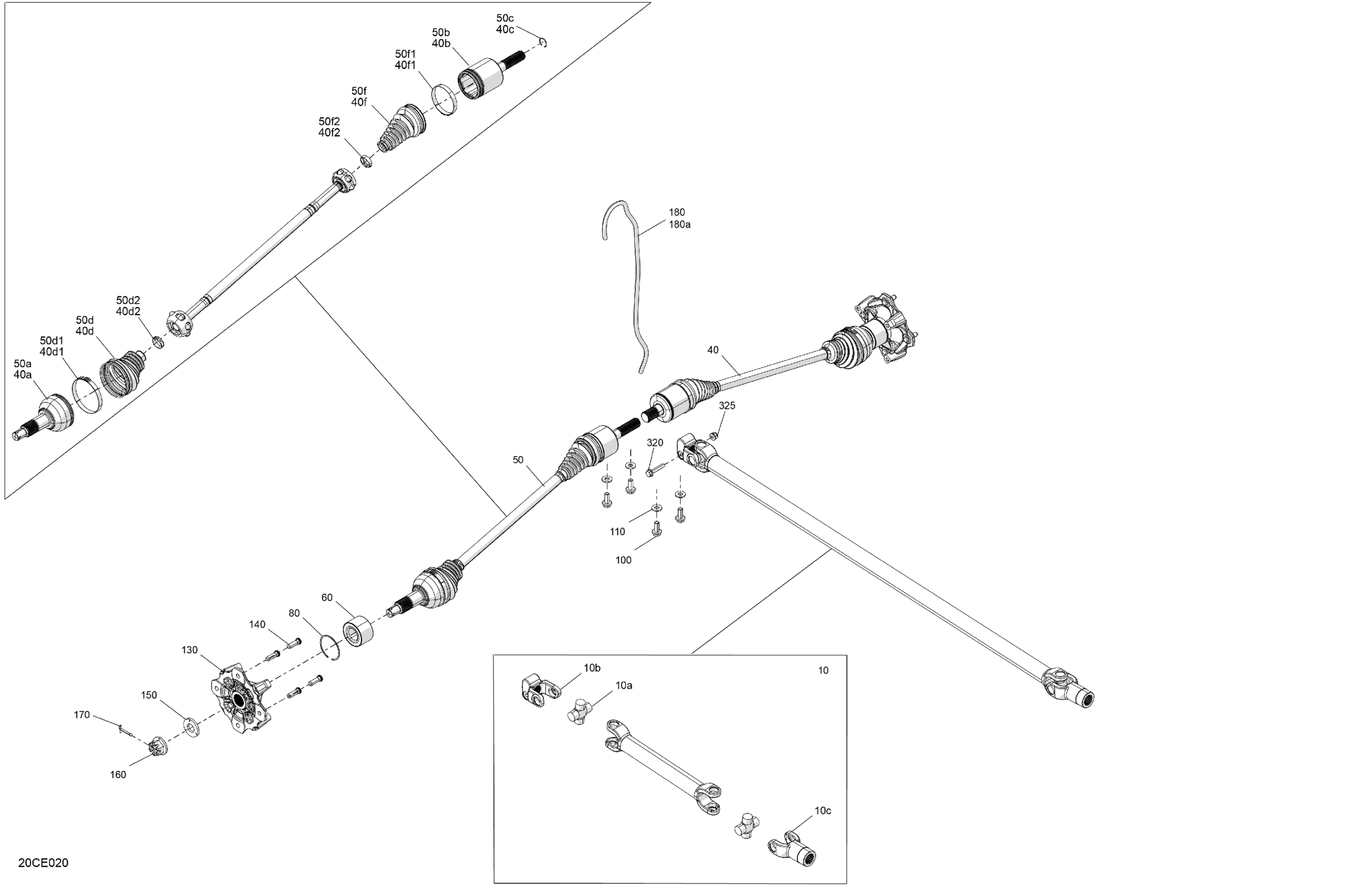 50c
40c

50b
40b

50f1
40f1

50f
40f

50f2
40f2

50d2
40d2

50d
40d

50d1
40d1

50a
40a

180
180a

40

325

320

50

110

100

60

80

140

130

150

170

160

10

10b

10a

10c

20CE020