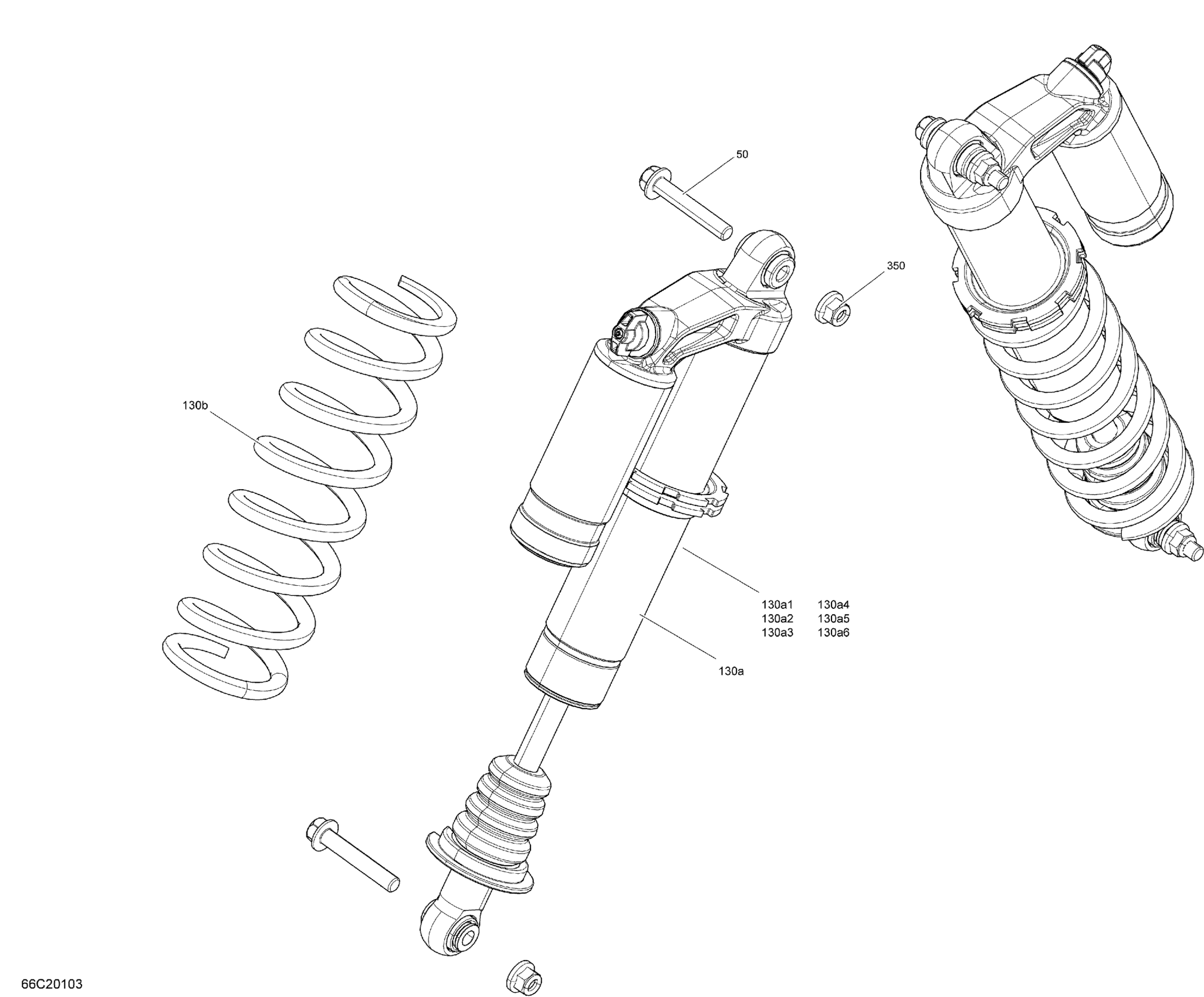 50

350

130b

130a1
130a2
130a3

130a4
130a5
130a6

130a

66C20103