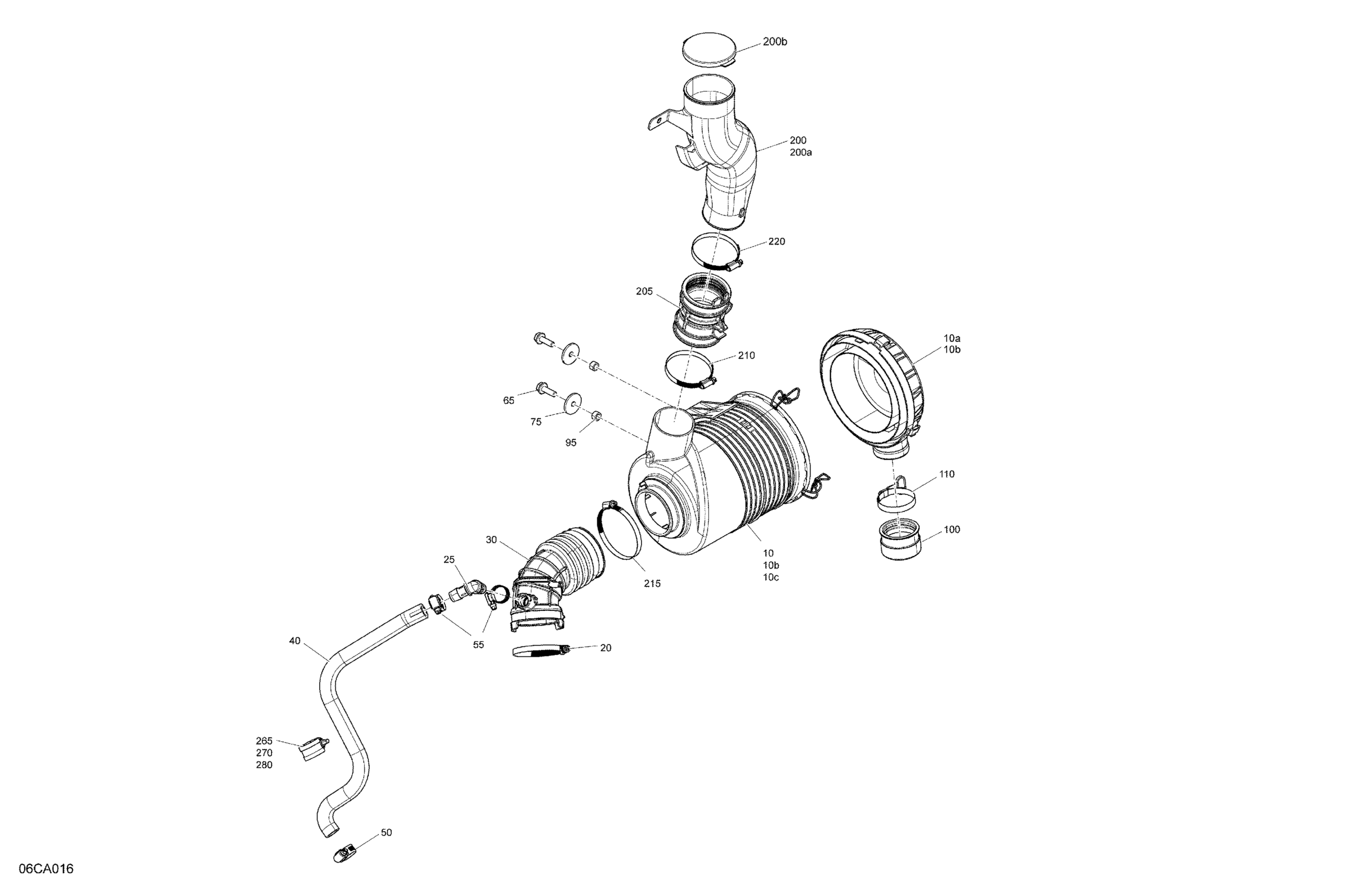 200b

200
200a

220

205

10a
10b

210

65

75

95

110

100

30

25

10
10b
10c

215

55

20

40

265
270
280

50

06CA016