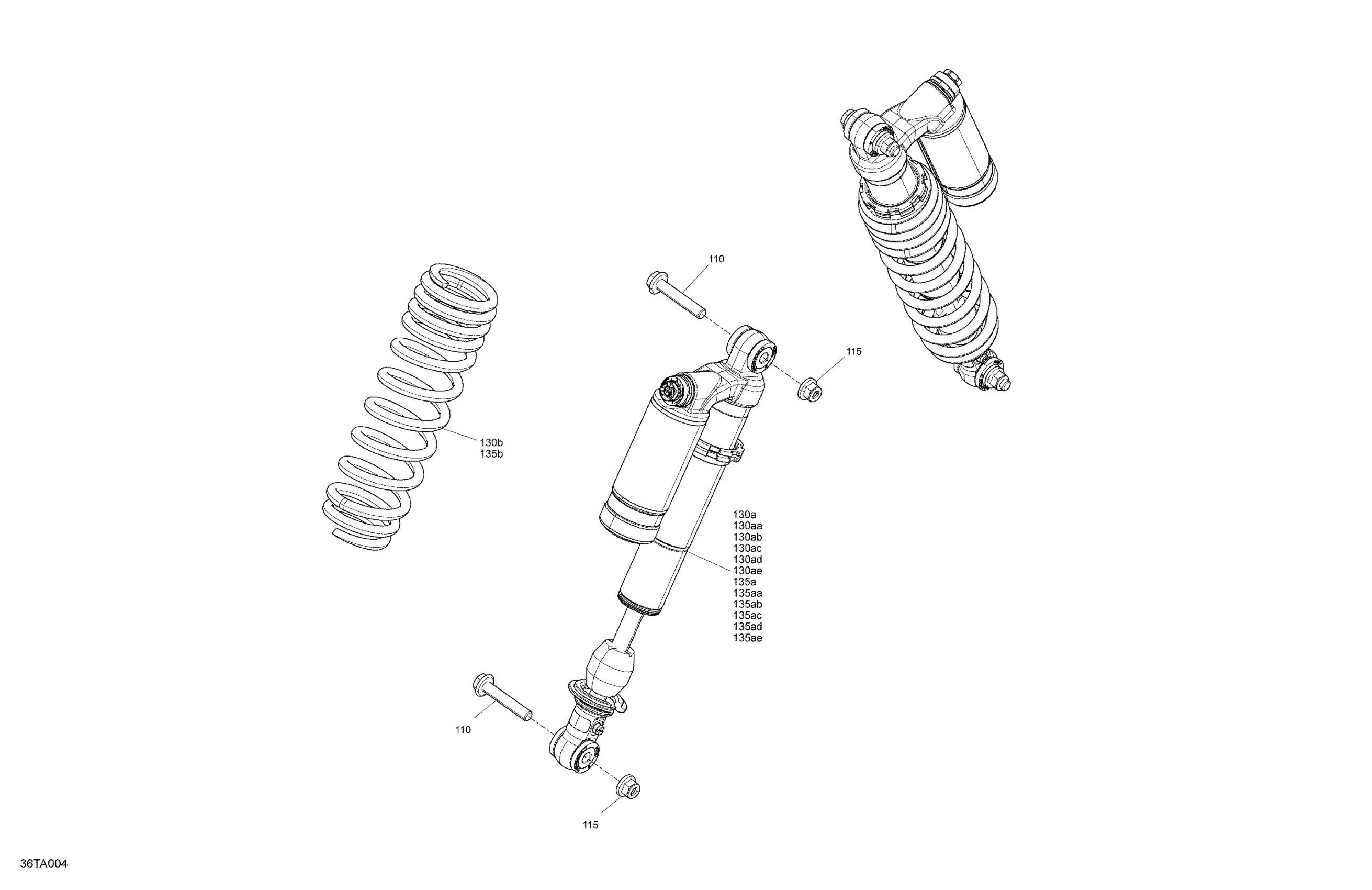 110

115

130b
135b

130a
130aa
130ab
130ac
130ad
130ae
135a
135aa
135ab
135ac
135ad
135ae

110

115

36TA004