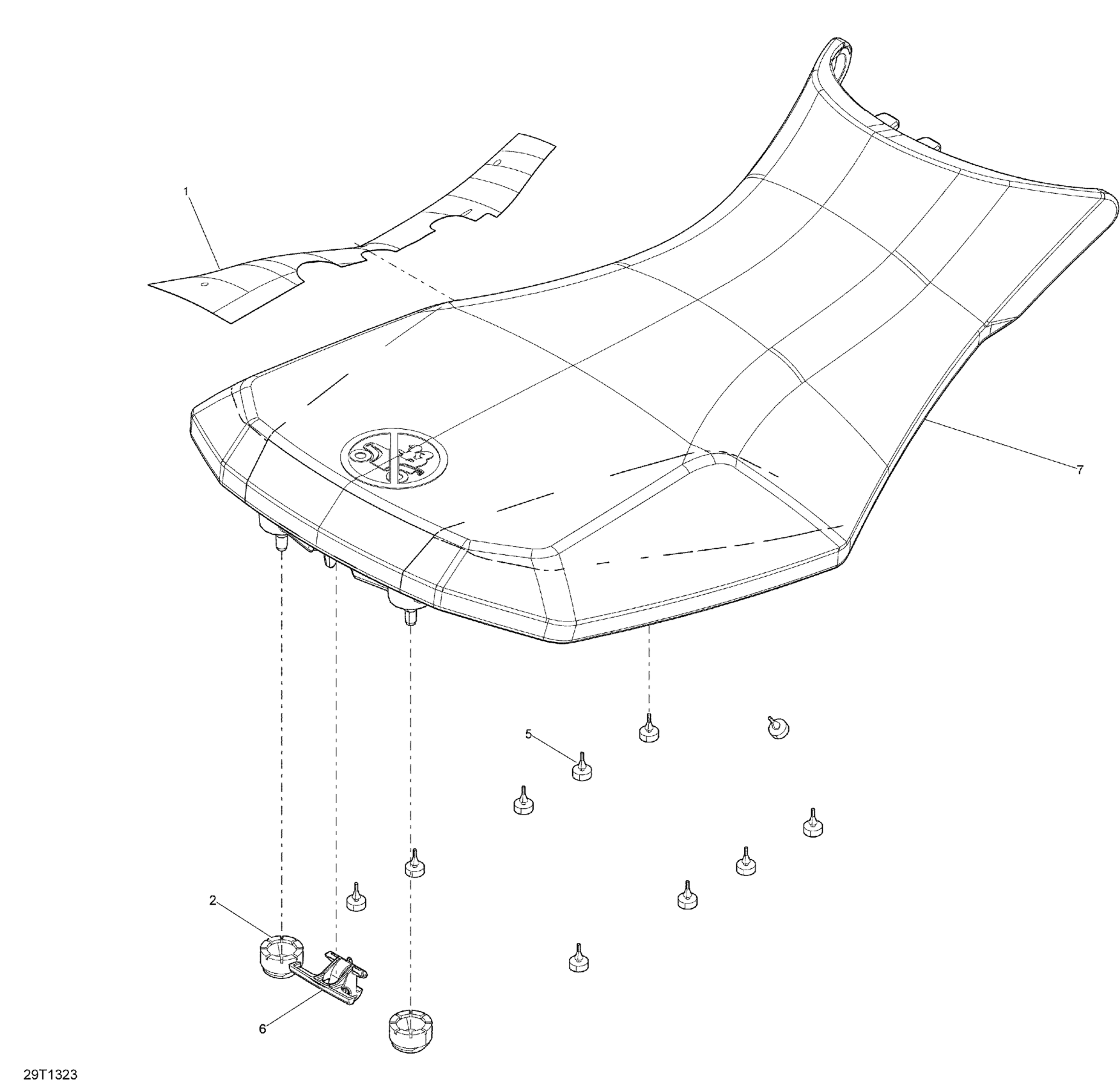 1

7

5

2

6

29T1323