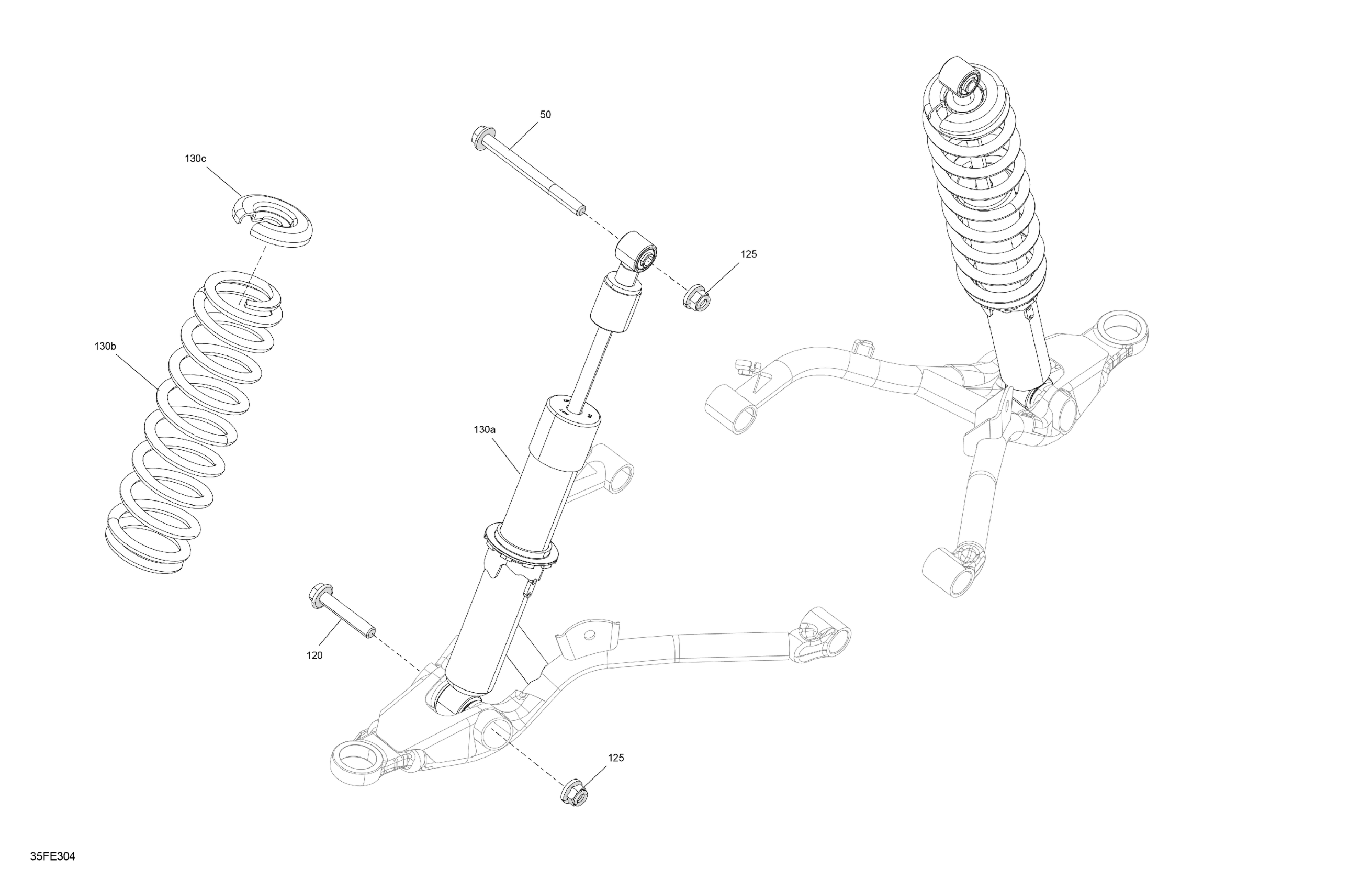 50

130c

125

130b

130a

120

125

35FE304