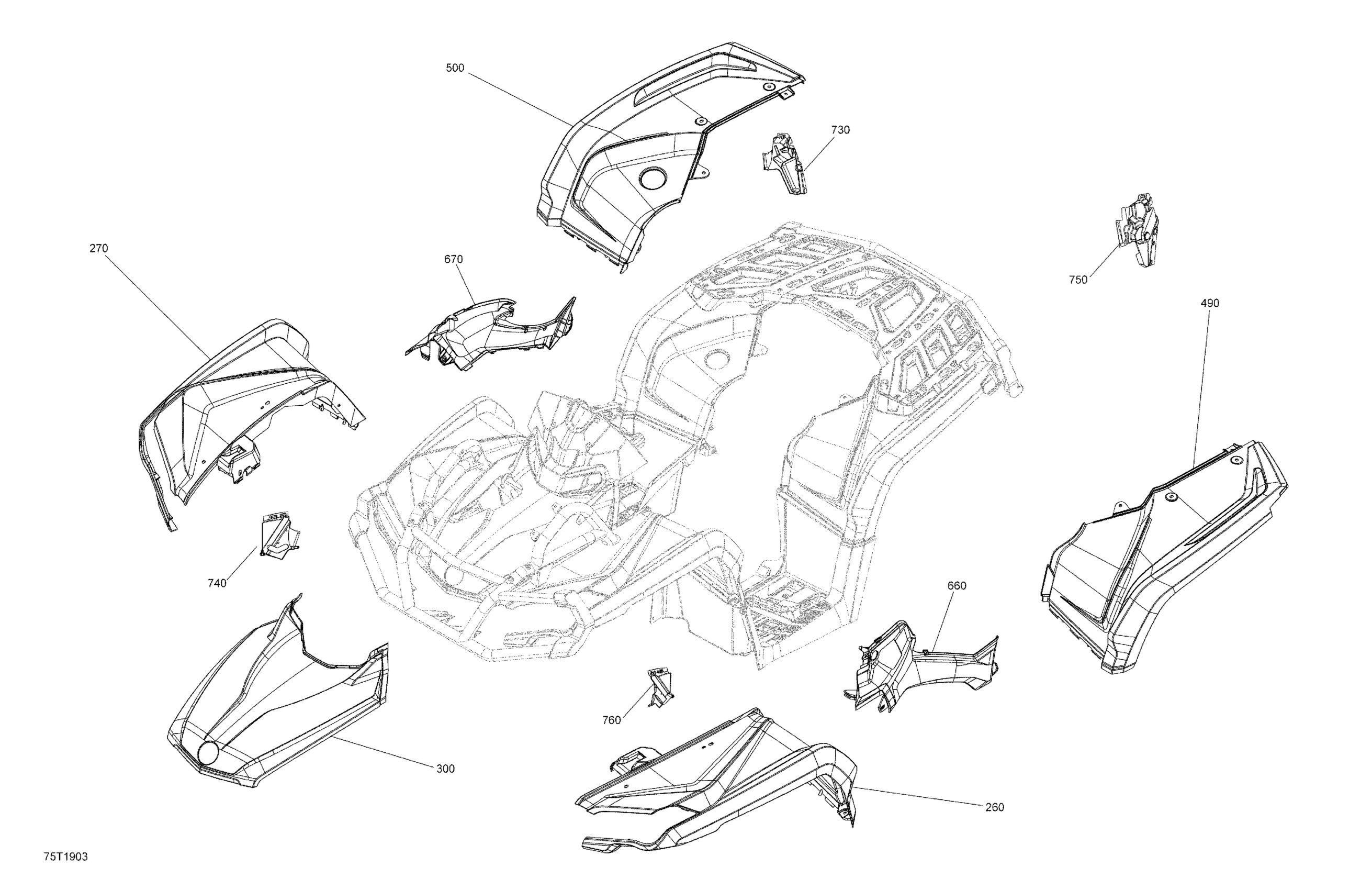 500

730

270

670

750

490

740

660

760

300

260

75T1903