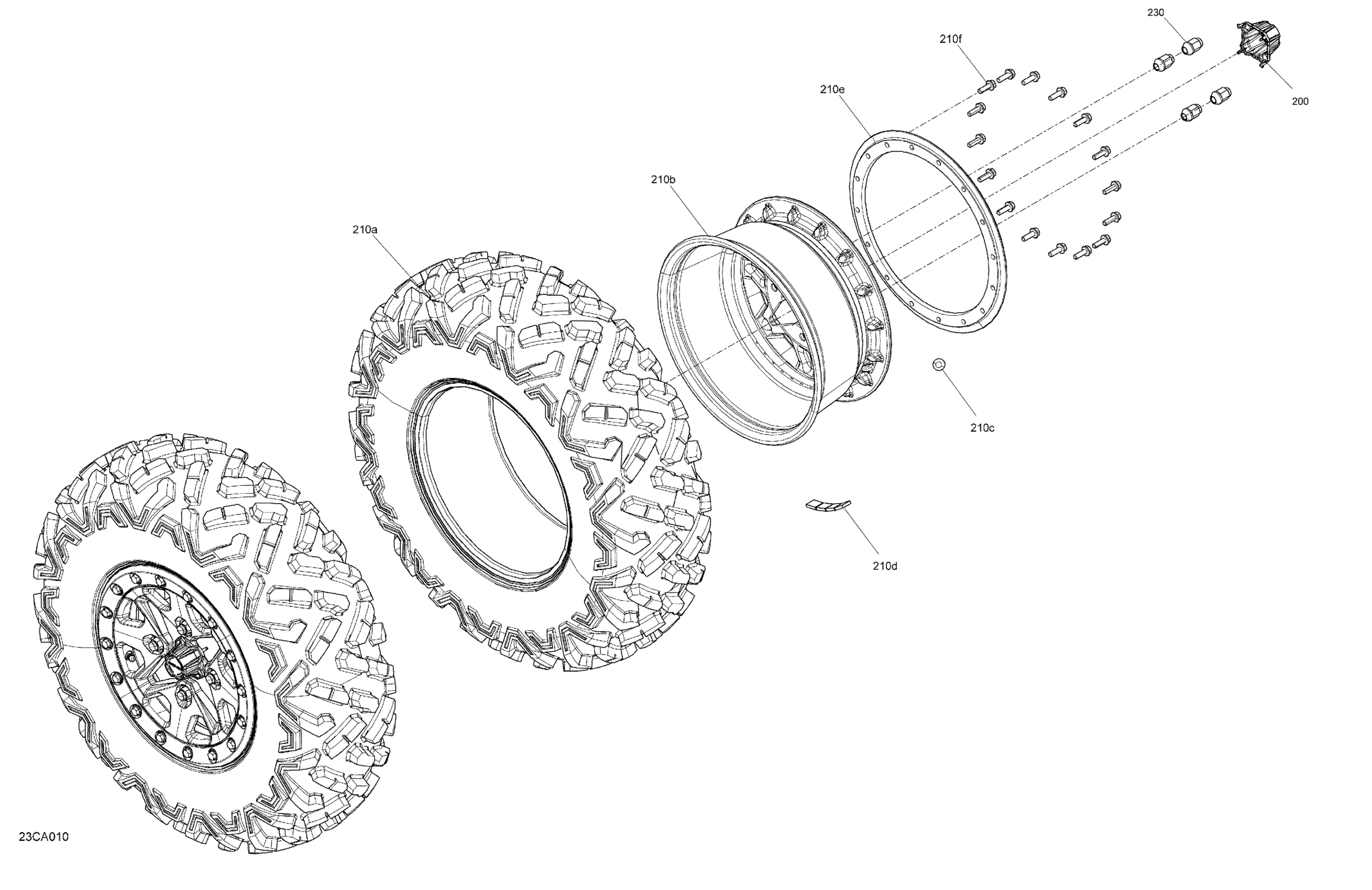 230
210f
200
210e
210b
210a
210c
210d
23CA010