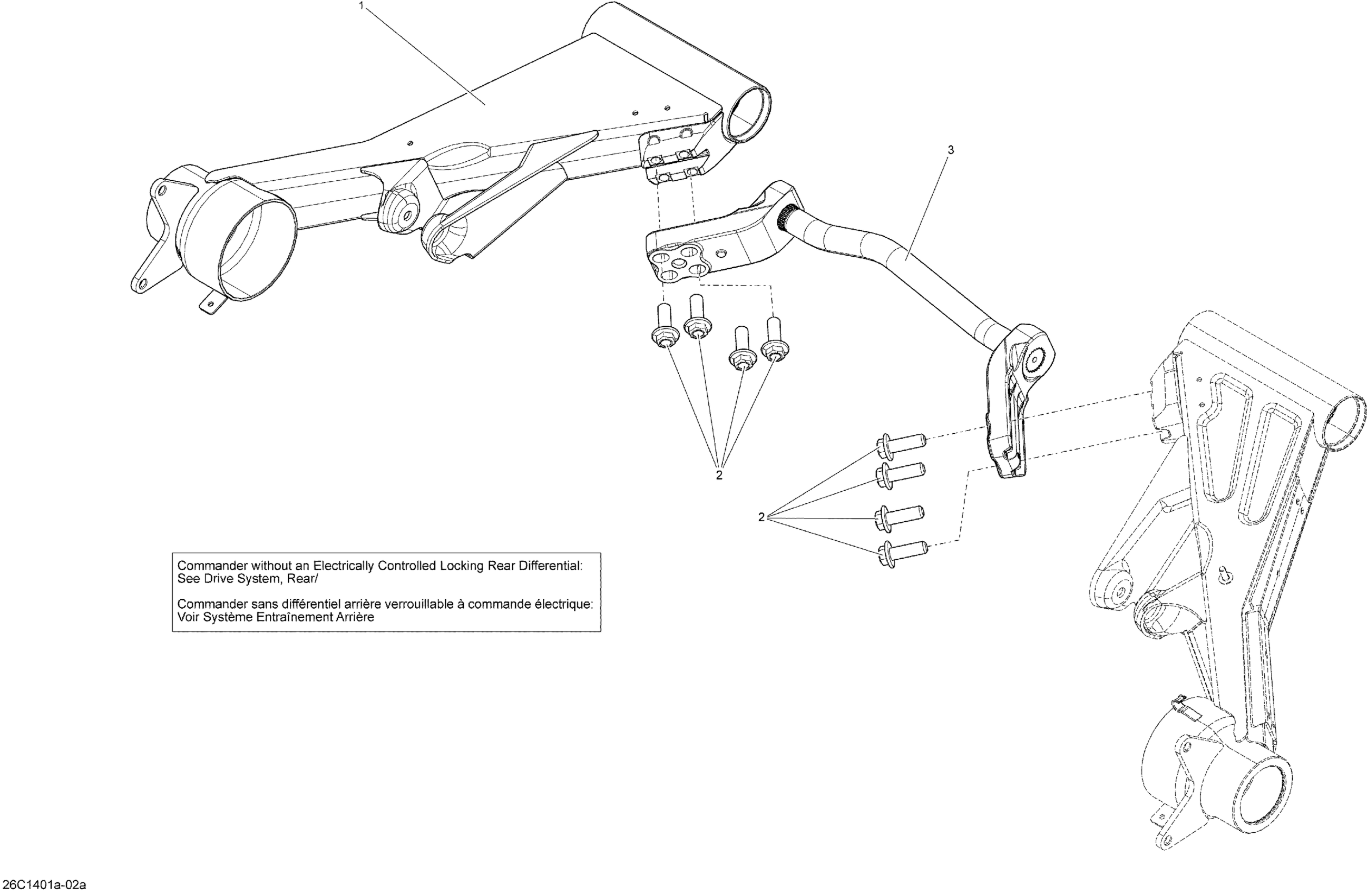 1

3

2

2

Commander without an Electrically Controlled Locking Rear Differential: See Drive System, Rear/

Commander sans différentiel arrière verrouillable à commande électrique: Voir Système Entraînement Arrière

26C1401a-02a