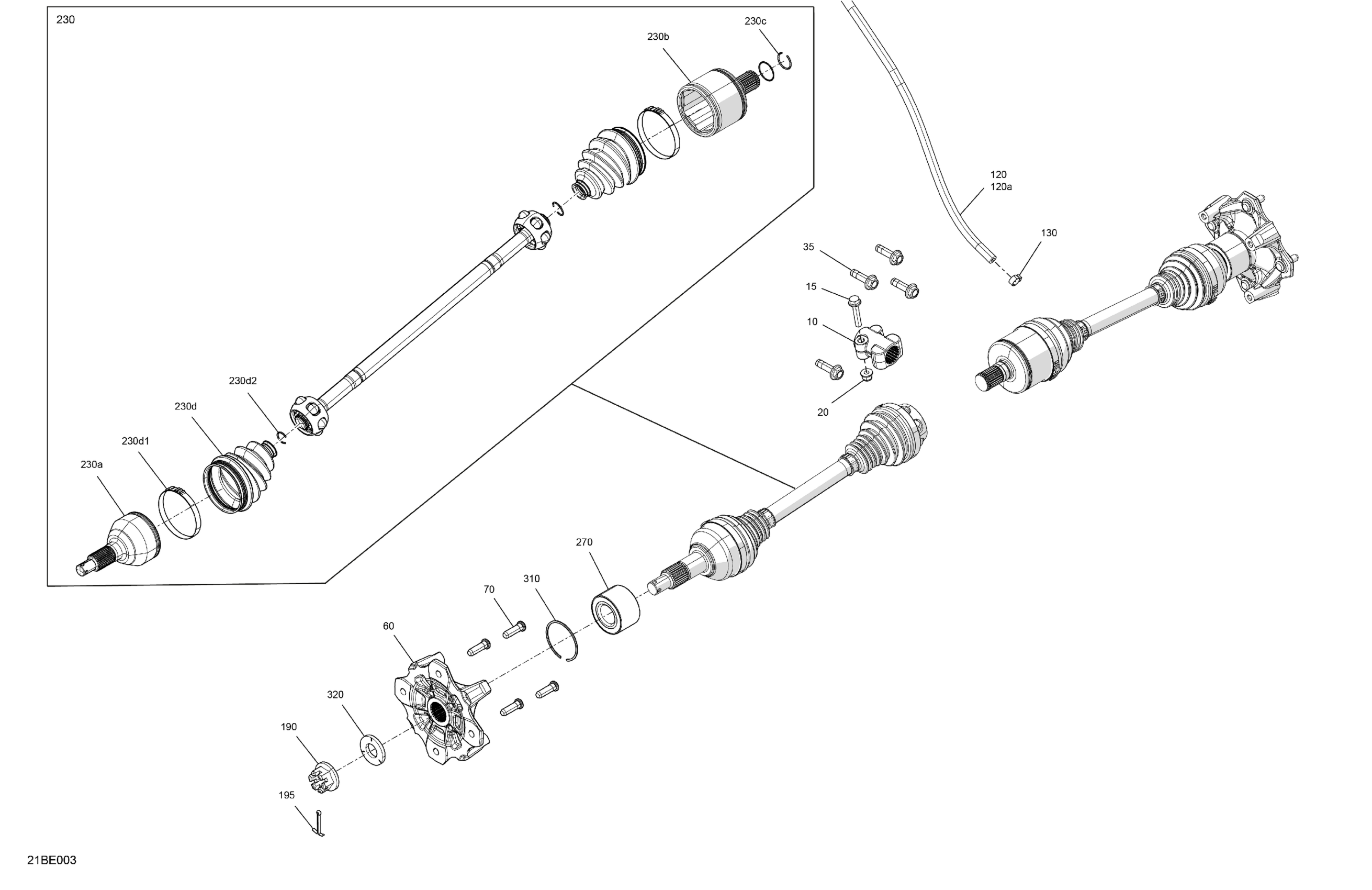 230
230c
230b
120
120a
130
35
15
10
20
230d2
230d
230d1
230a
270
310
70
60
320
190
195
21BE003