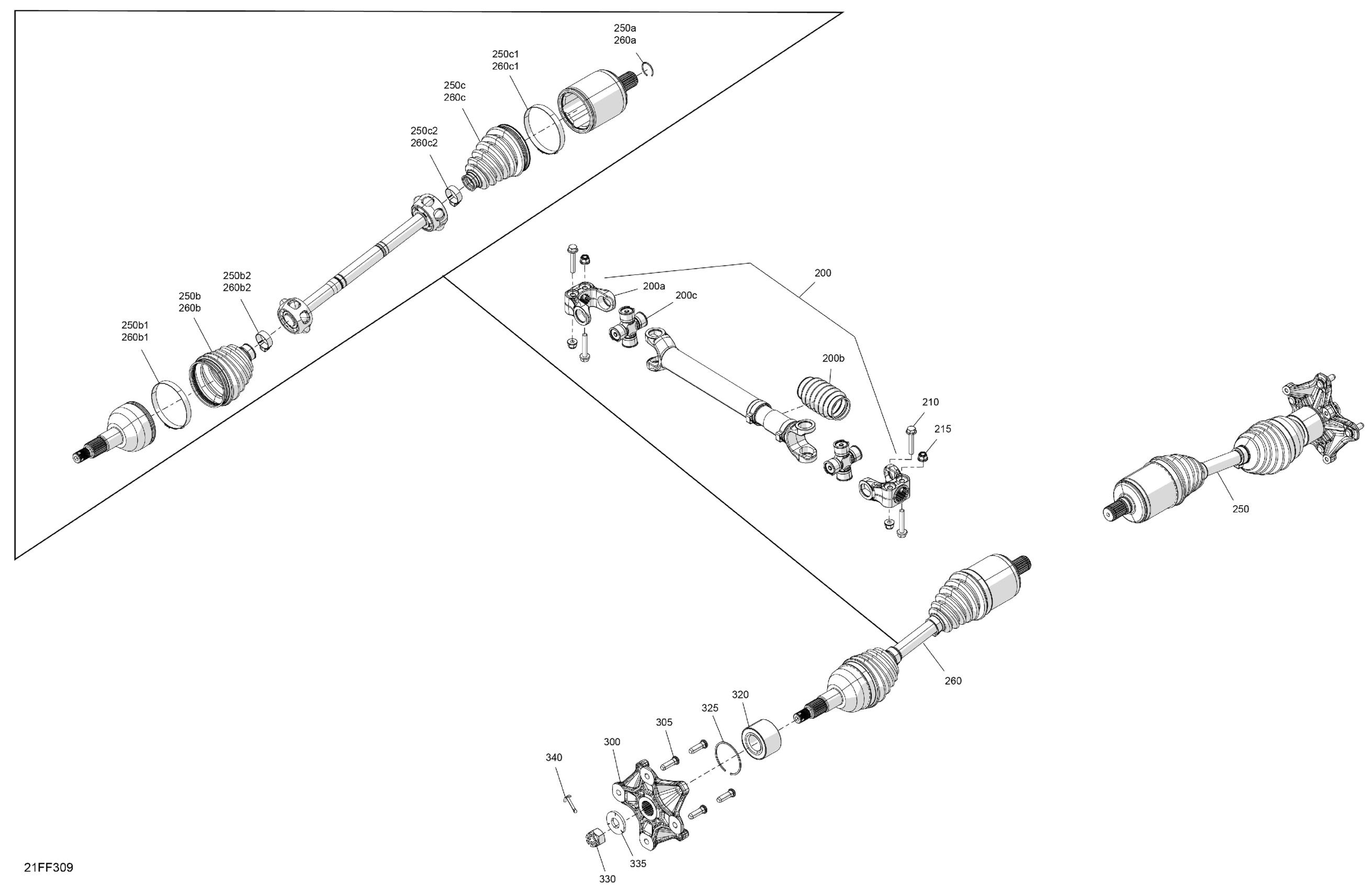 250a
260a

250c1
260c1

250c
260c

250c2
260c2

250b2
260b2

250b
260b

250b1
260b1

200

200a

200c

200b

210

215

250

260

320

325

305

300

340

335

330

21FF309