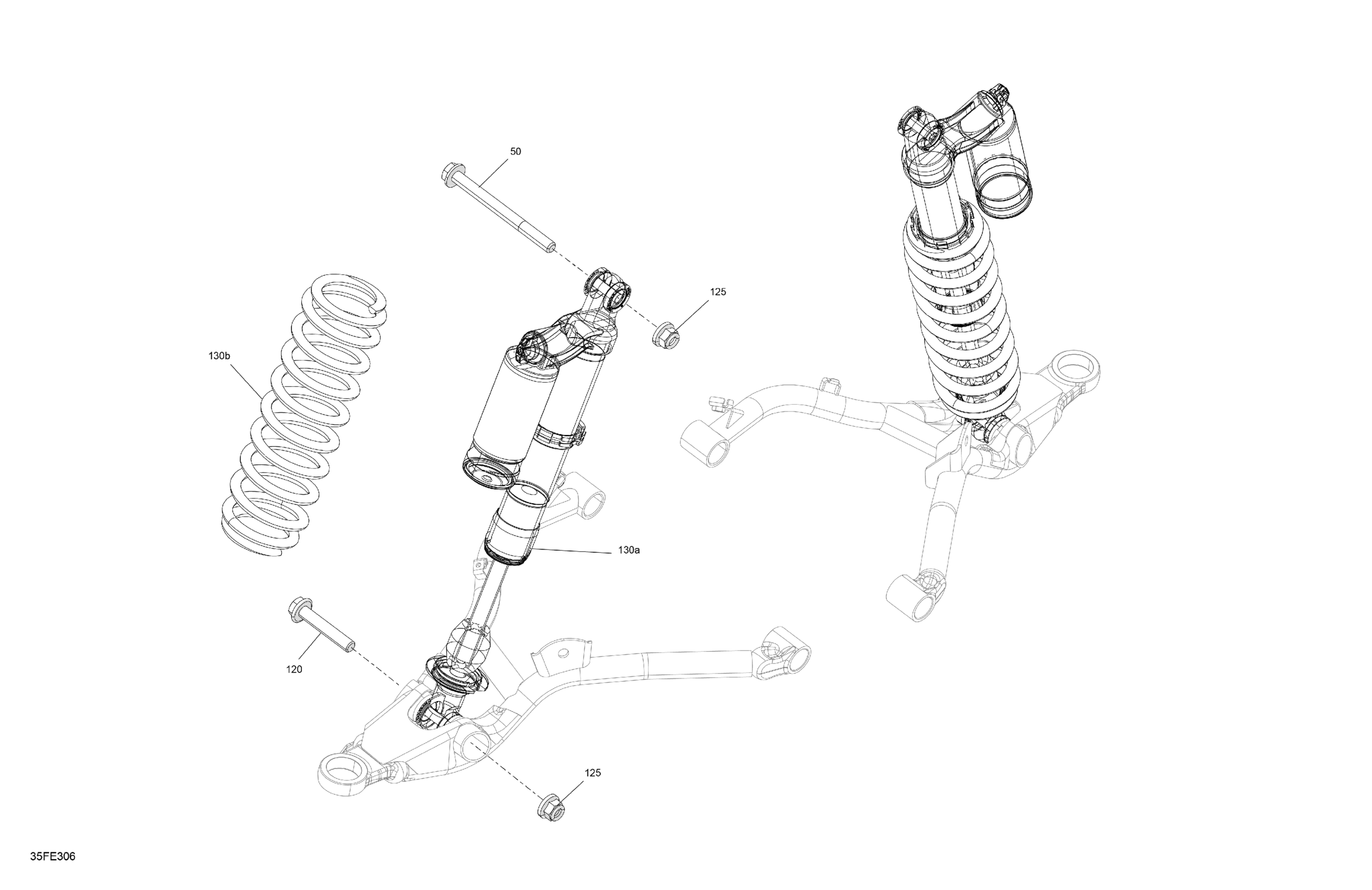 50

125

130b

130a

120

125

35FE306