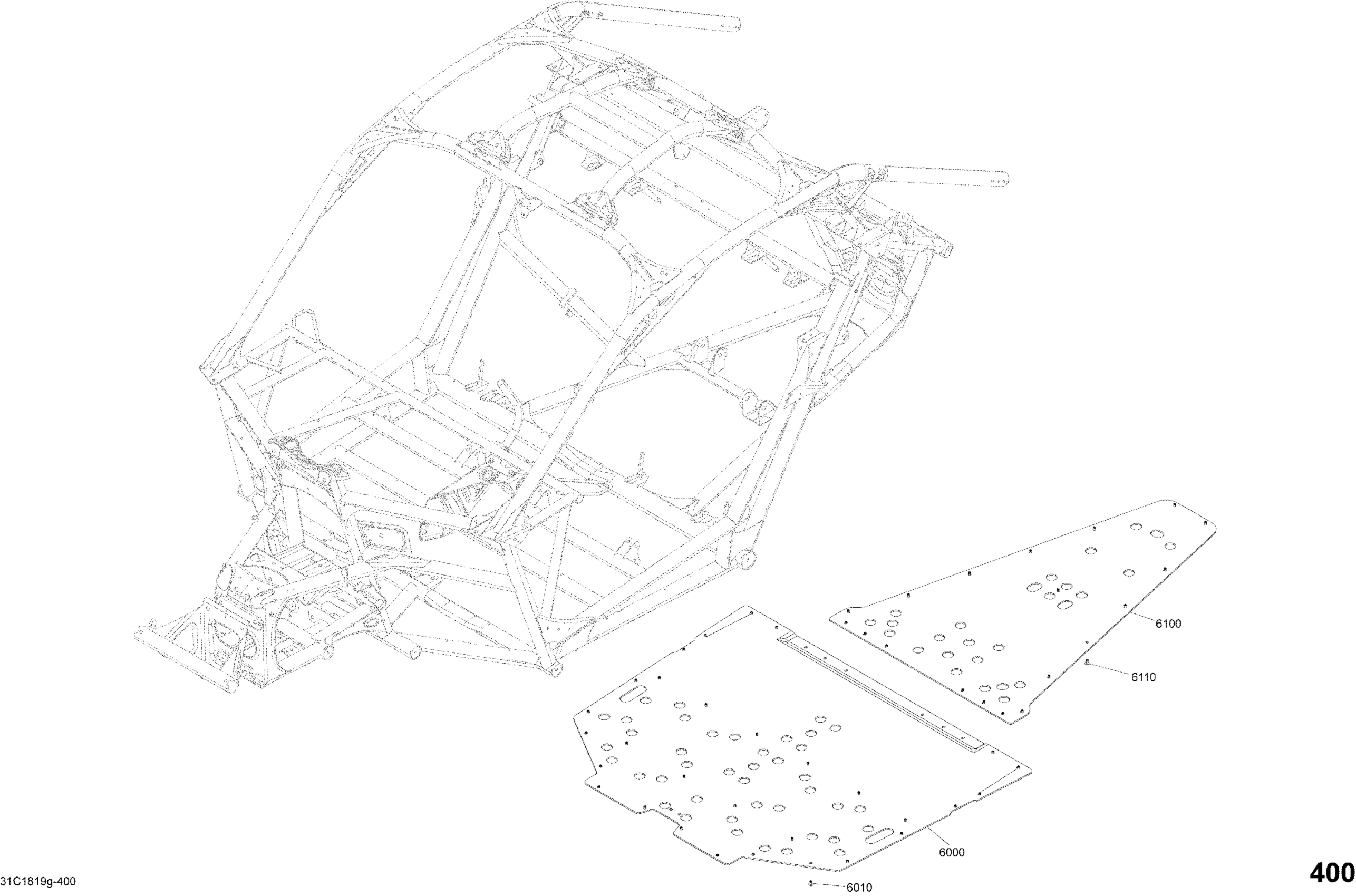 6100

6110

6000

6010

31C1819g-400

400