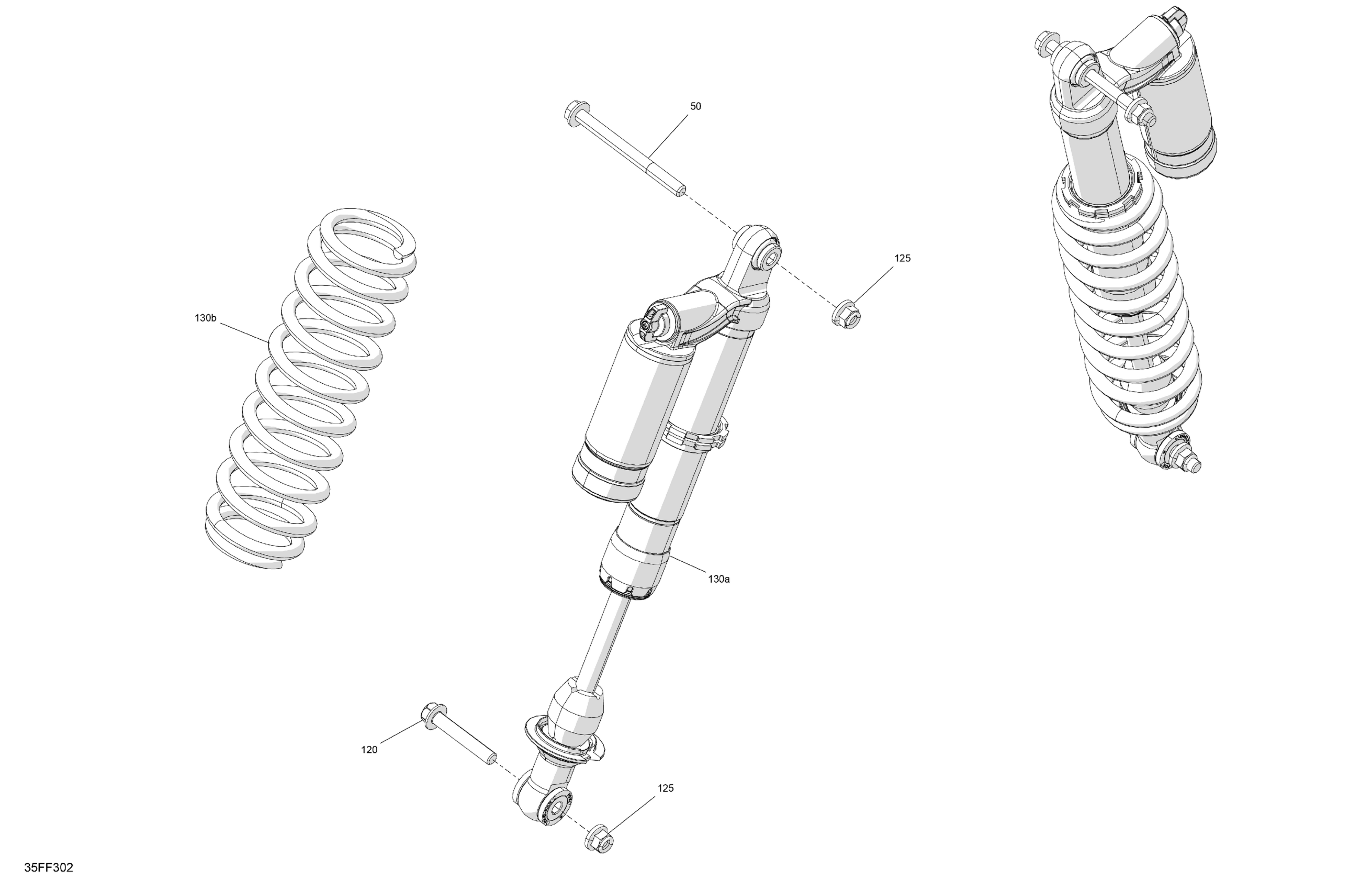 50

125

130b

130a

120

125

35FF302