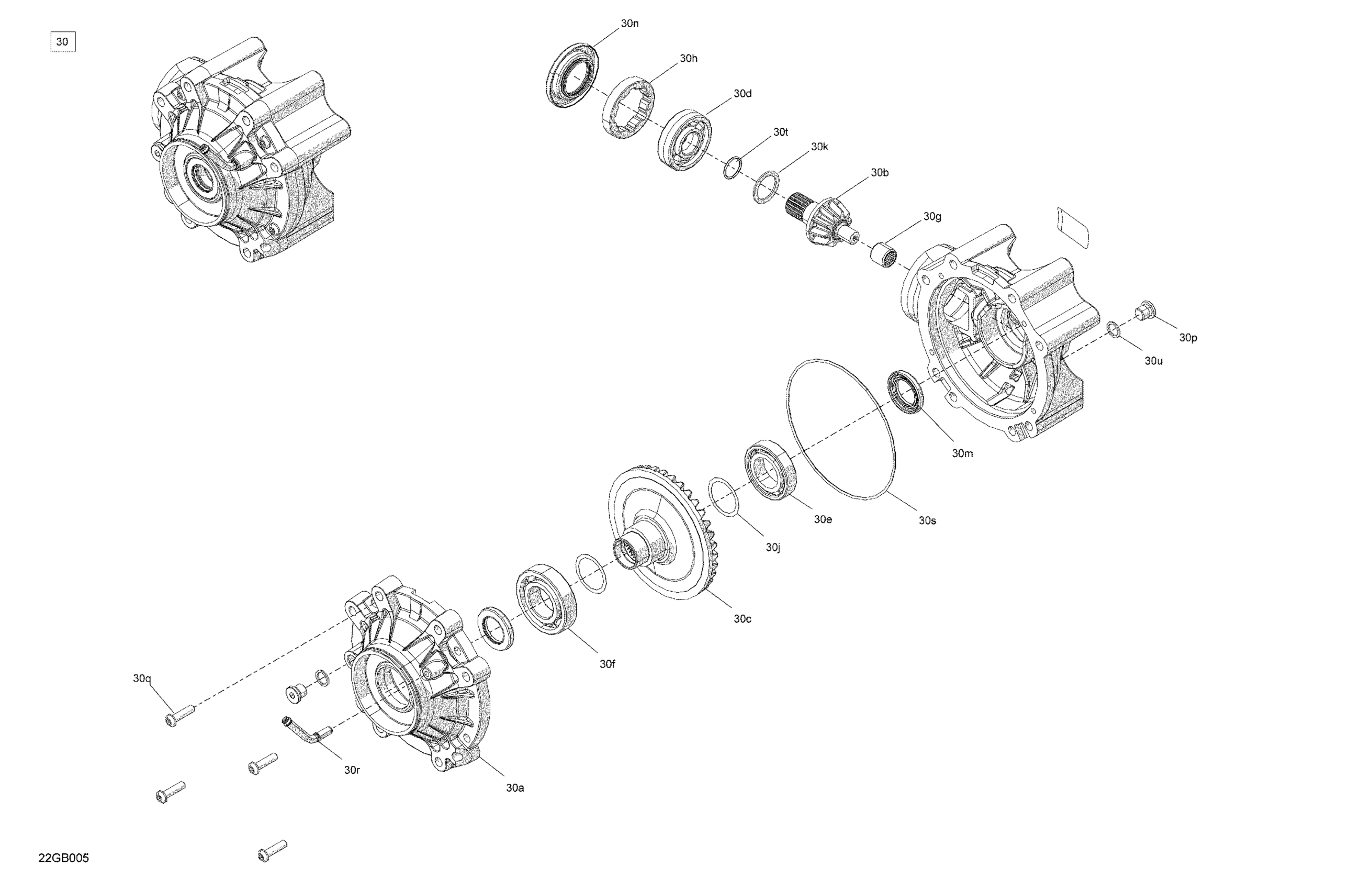 30

30n

30h

30d

30t

30k

30b

30g

30p

30u

30m

30s

30e

30j

30c

30f

30q

30r

30a

22GB005