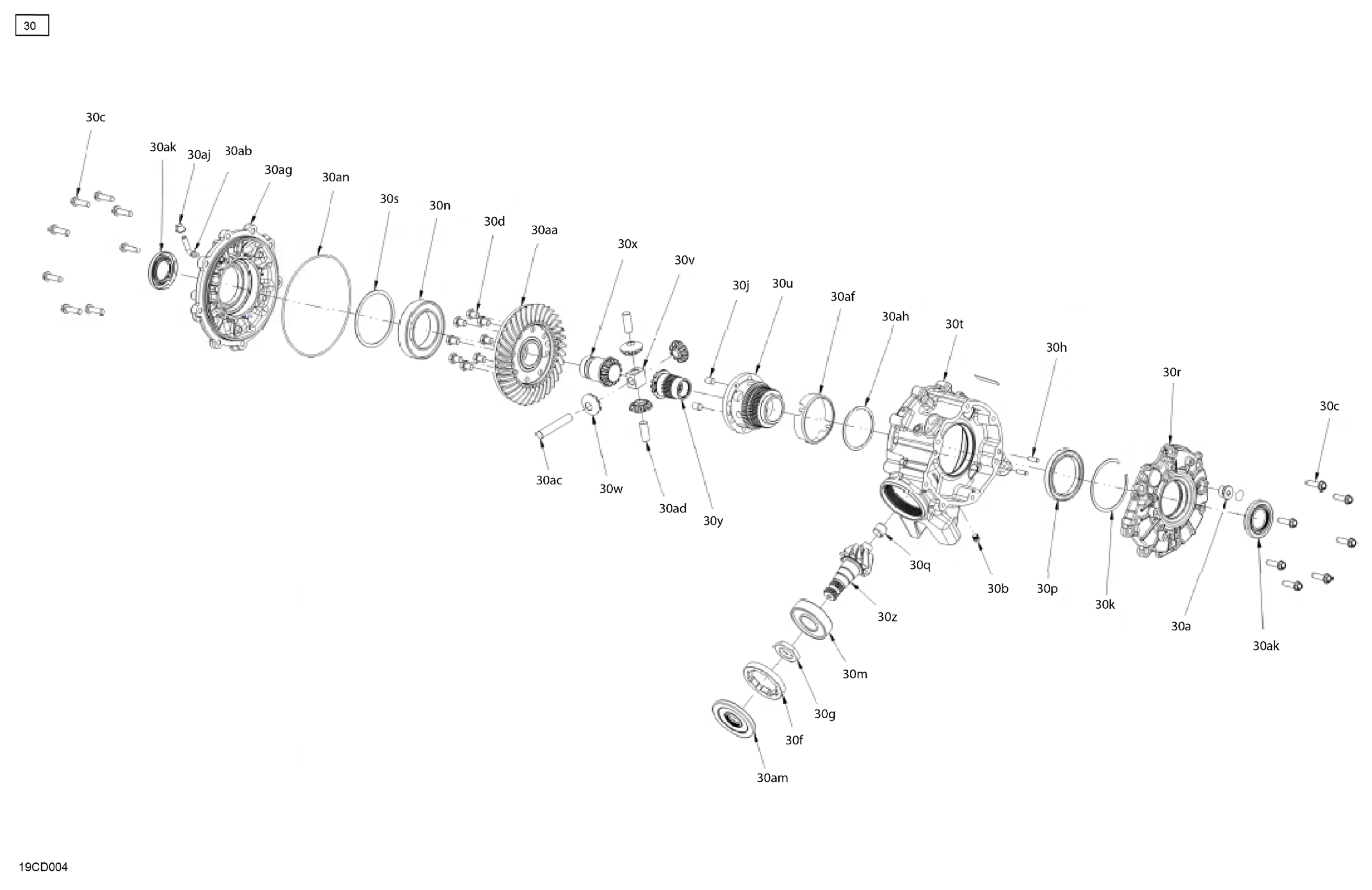 30

30c
30ak
30aj
30ab
30ag
30an
30s
30n
30d
30aa
30x
30v
30j
30u
30af
30ah
30t
30h
30r
30c

30ac
30w
30ad
30y
30q
30b
30p
30k
30a
30ak
30z
30m
30g
30f
30am

19CD004