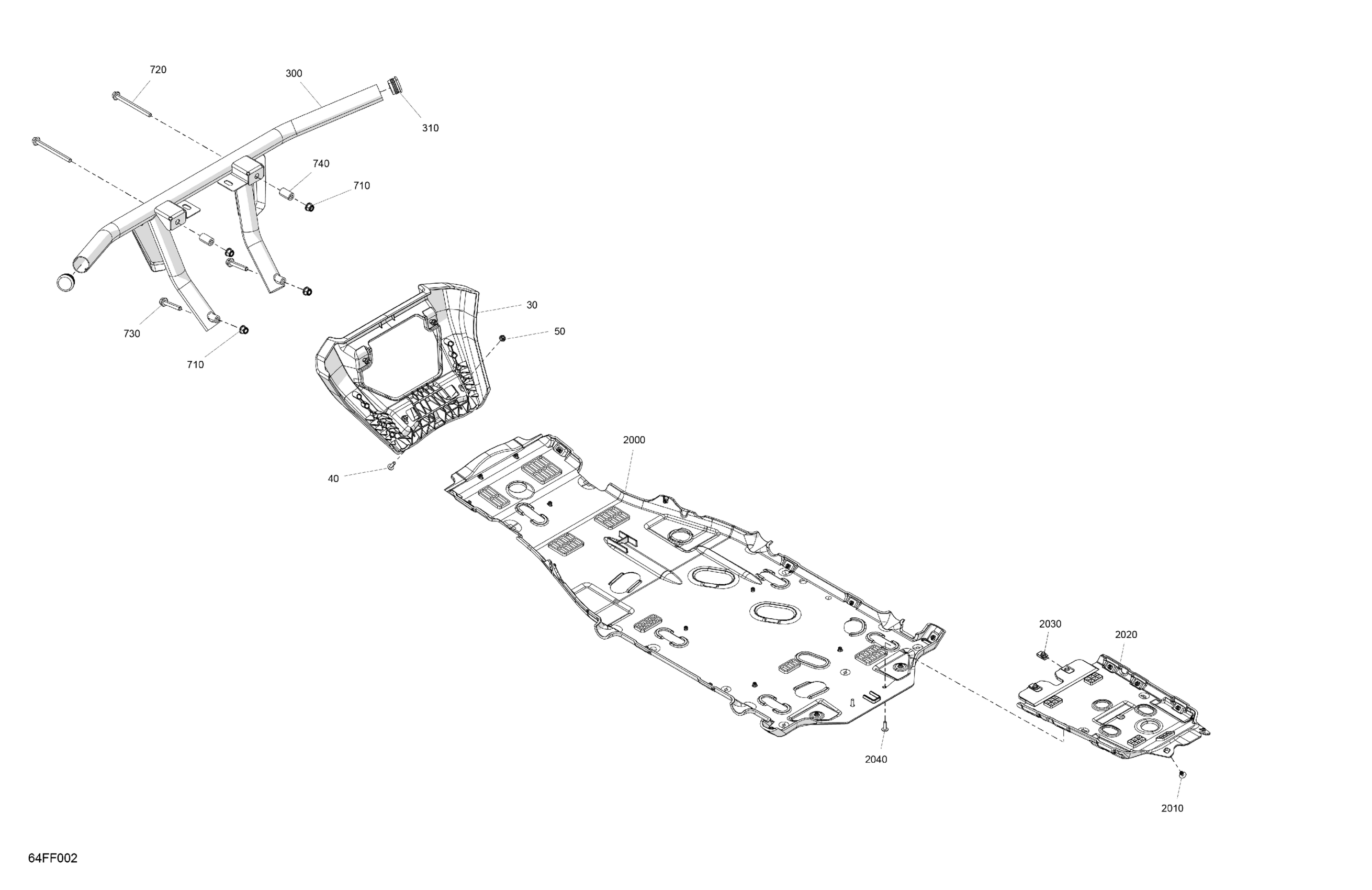 720
300
310
740
710
730
710
30
50
40
2000
2030
2020
2040
2010
64FF002