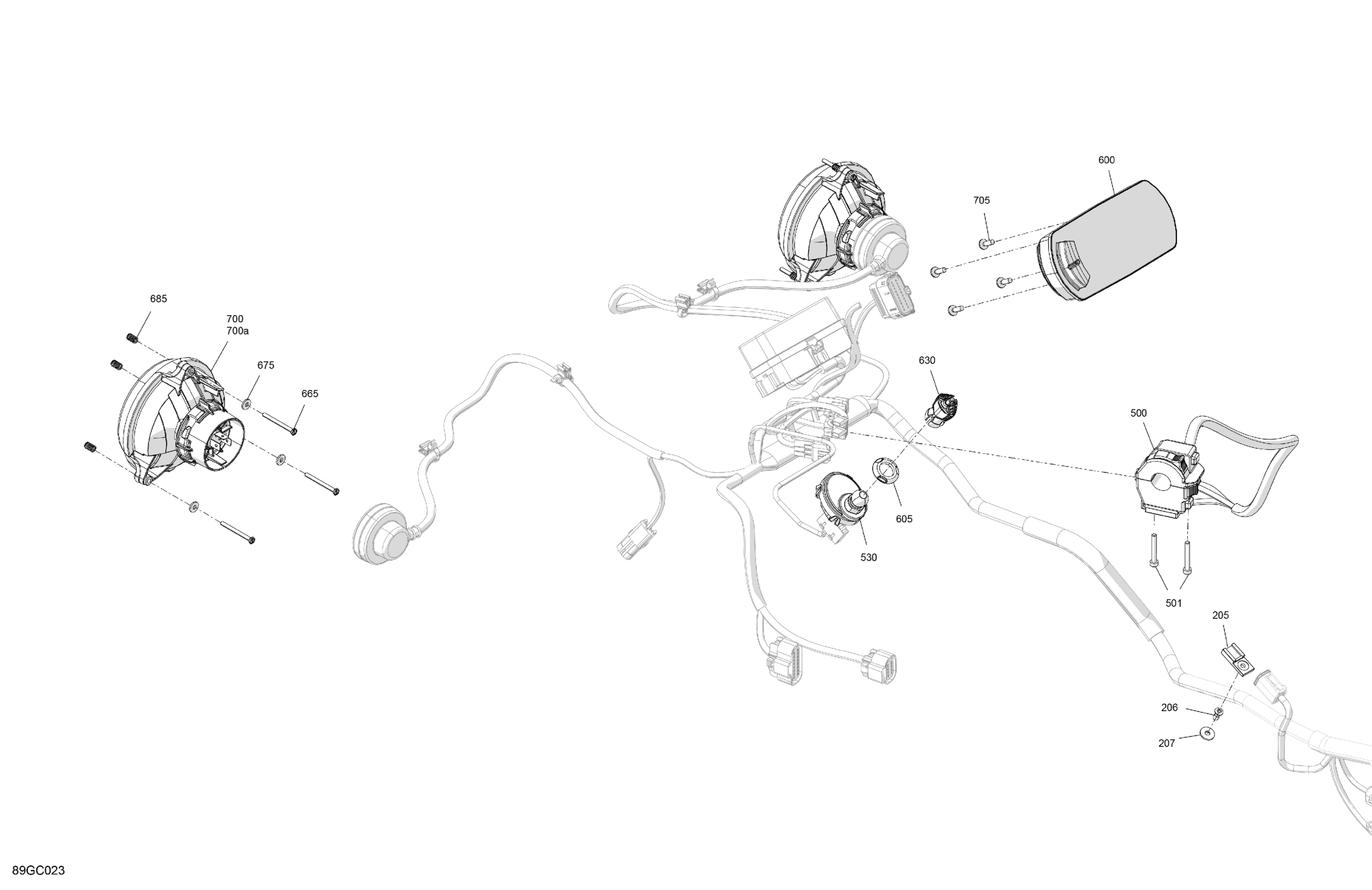 600
705
685
700
700a
675
665
630
500
605
530
501
205
206
207
89GC023