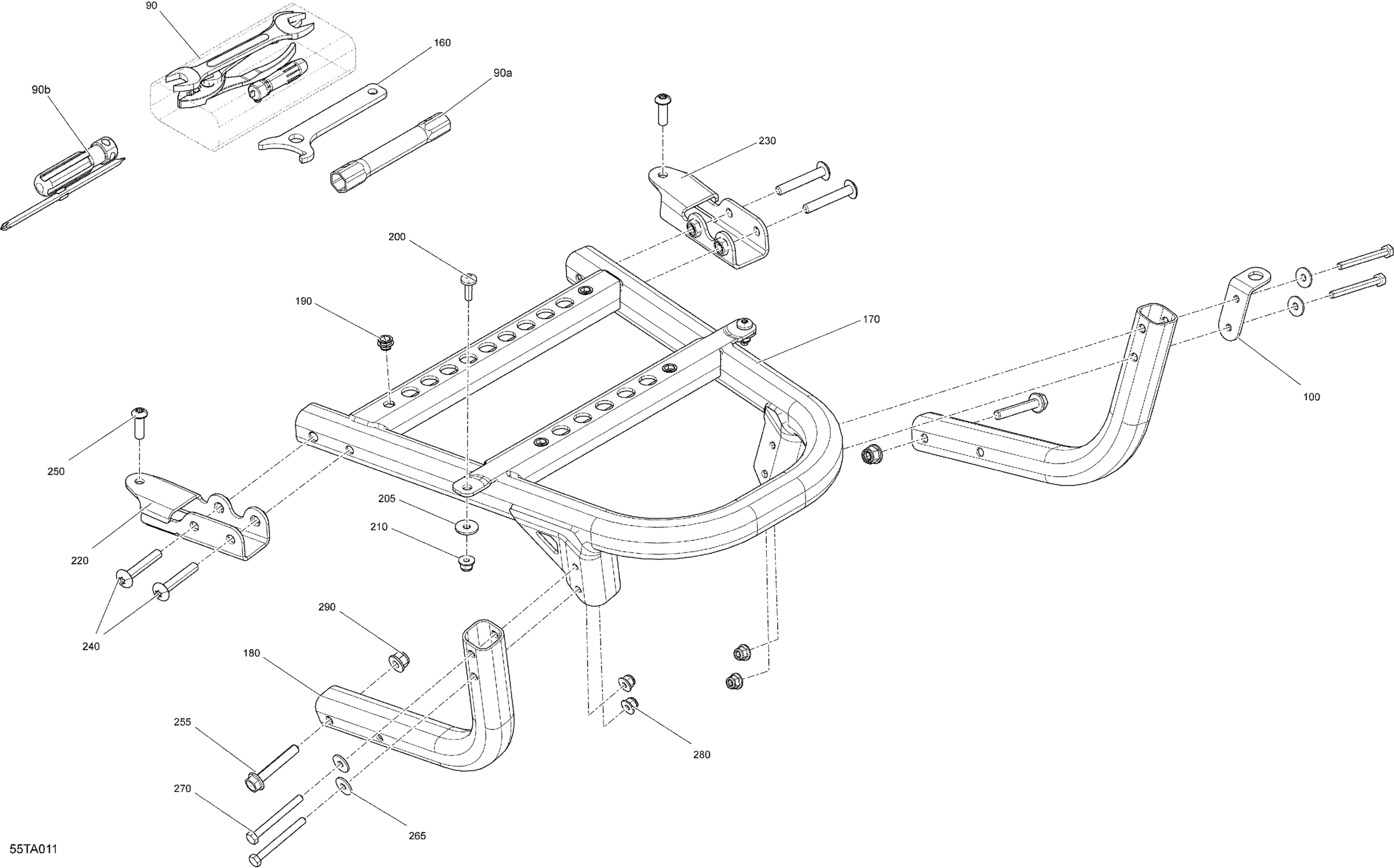 90
160
90a
90b
230
200
190
170
100
250
205
210
220
240
290
180
255
280
270
265
55TA011