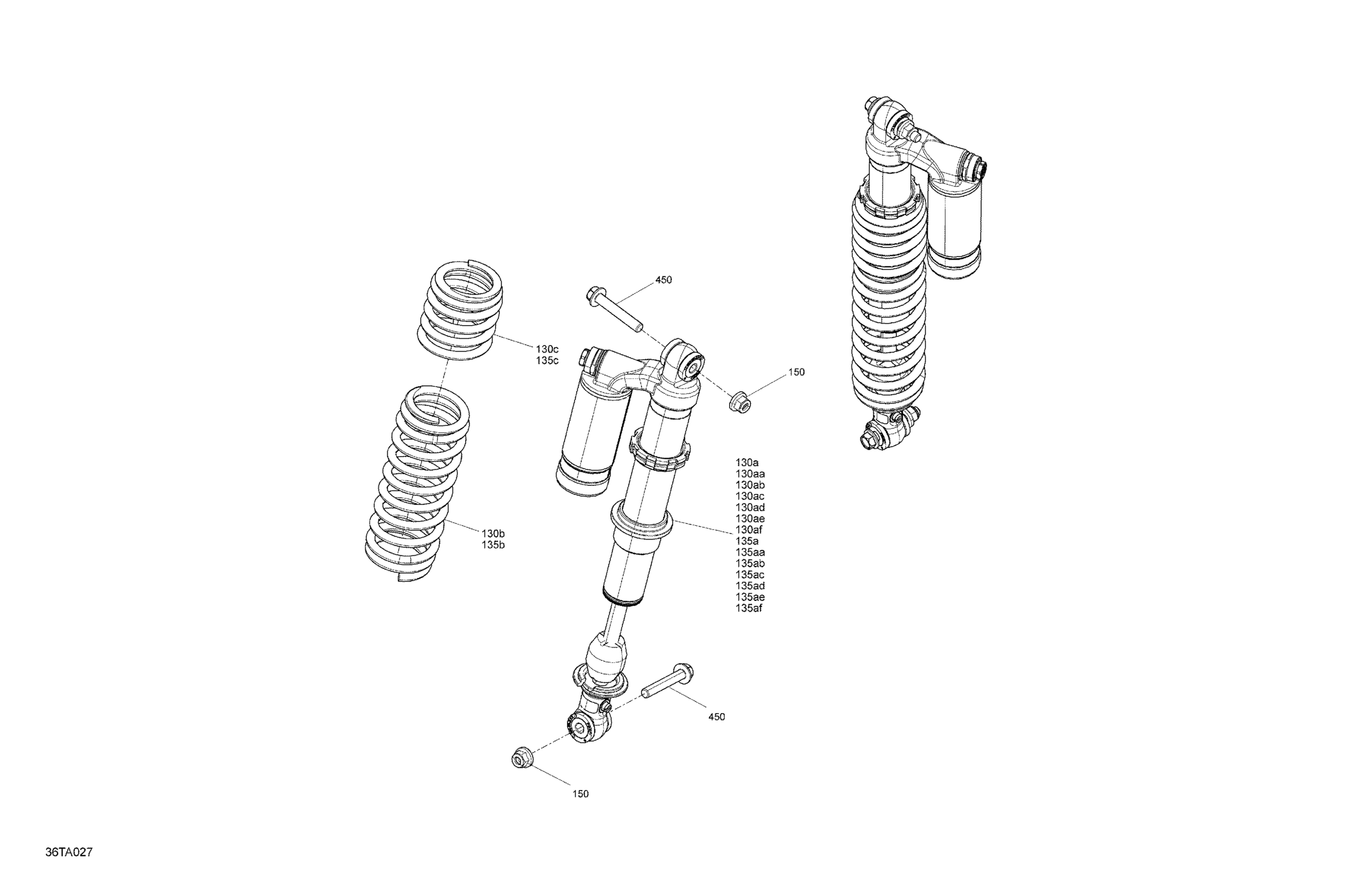 450

130c
135c

150

130a
130aa
130ab
130ac
130ad
130ae
130af
135a
135aa
135ab
135ac
135ad
135ae
135af

130b
135b

450

150

36TA027