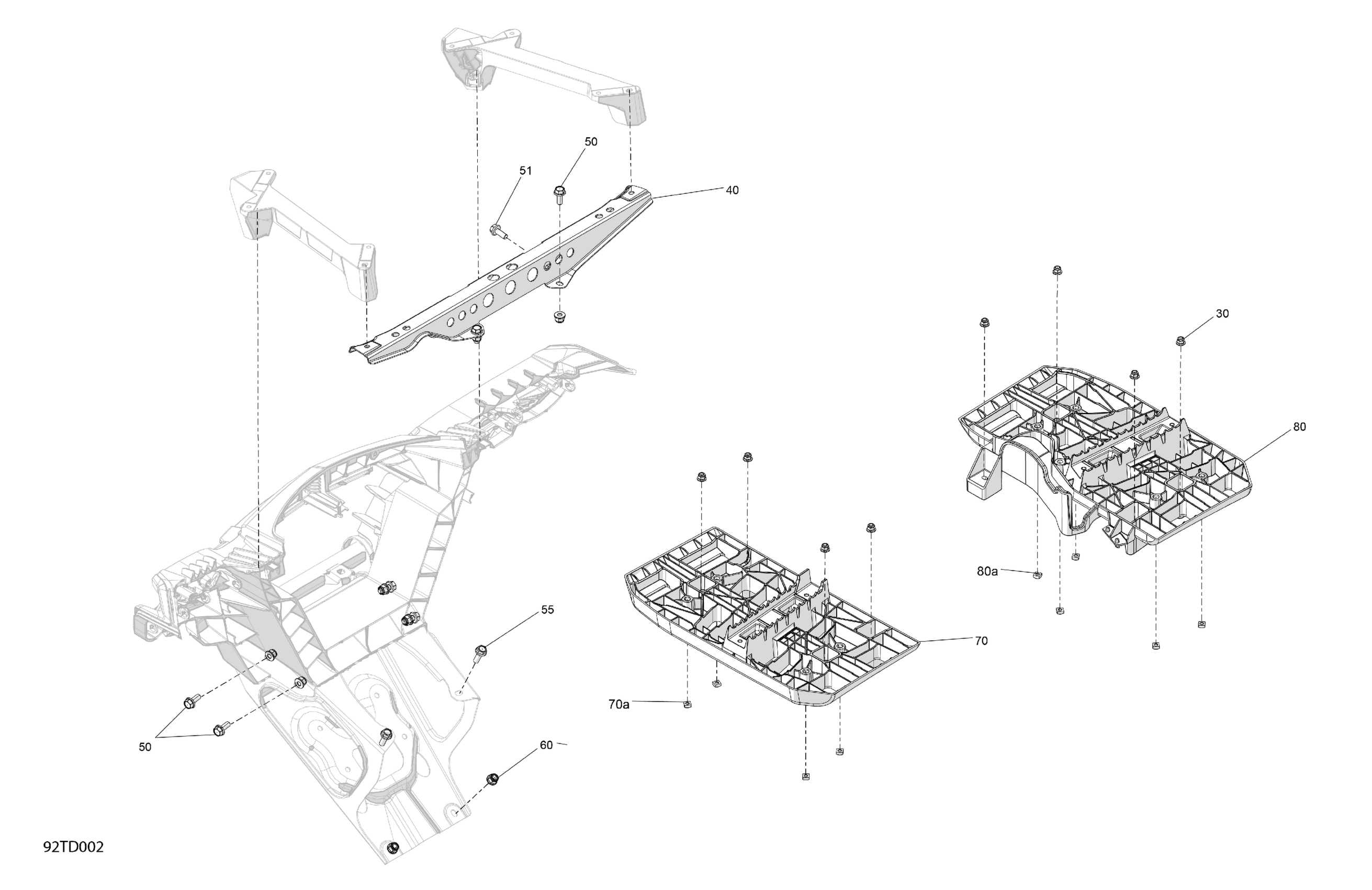 50
51
40
30
80
80a
55
70
70a
50
60
92TD002